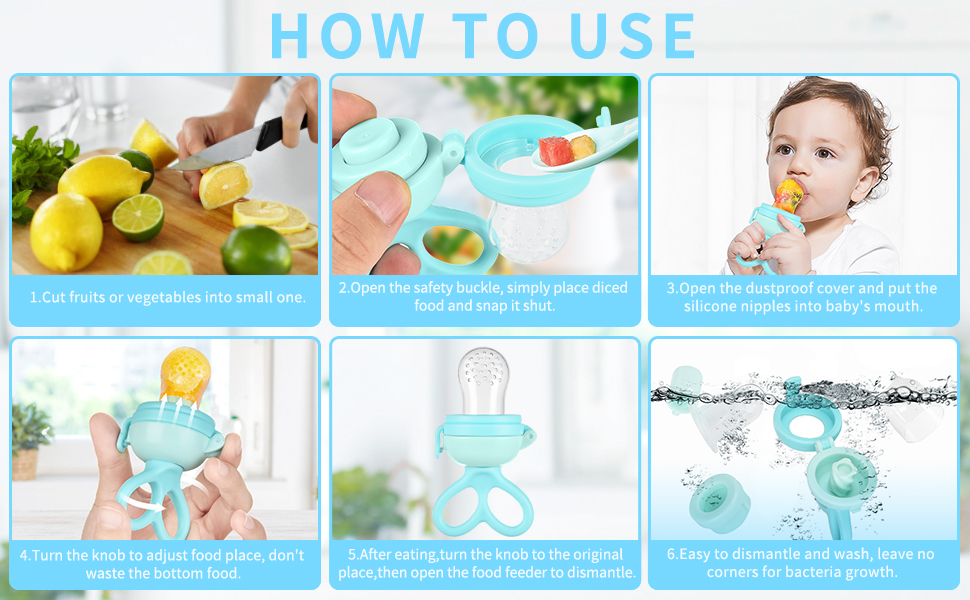 HOW TO USE

1.Cut fruits or vegetables into small one.

2.Open the safety buckle, simply place diced food and snap it shut.

3.Open the dustproof cover and put the silicone nipples into baby's mouth.

4.Turn the knob to adjust food place, don't waste the bottom food.

5.After eating,turn the knob to the original place,then open the food feeder to dismantle.

6.Easy to dismantle and wash, leave no corners for bacteria growth.