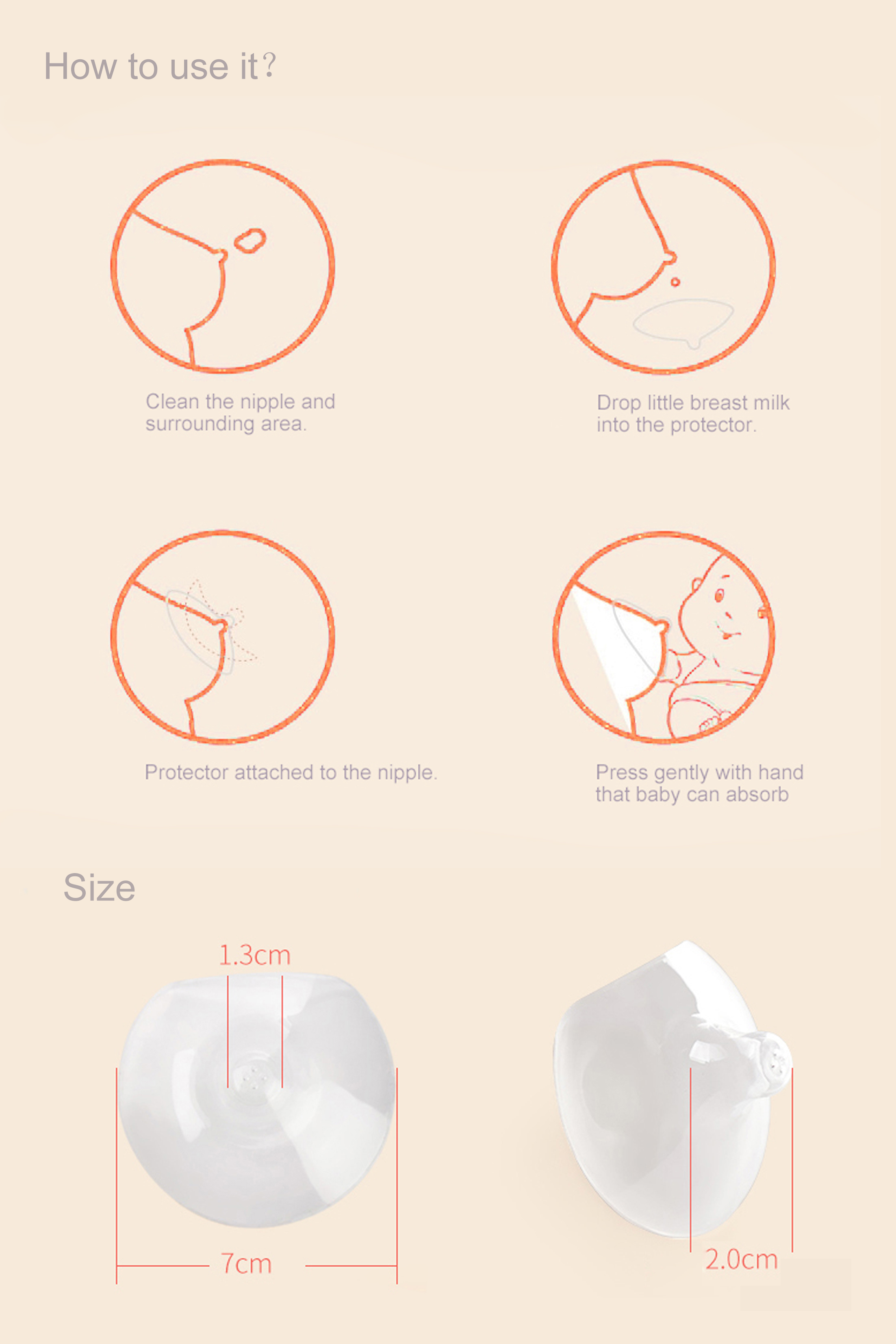 How to use it?

Clean the nipple and surrounding area.

Drop little breast milk into the protector.

Protector attached to the nipple.

Press gently with hand that baby can absorb

Size

1.3cm

7cm

2.0cm