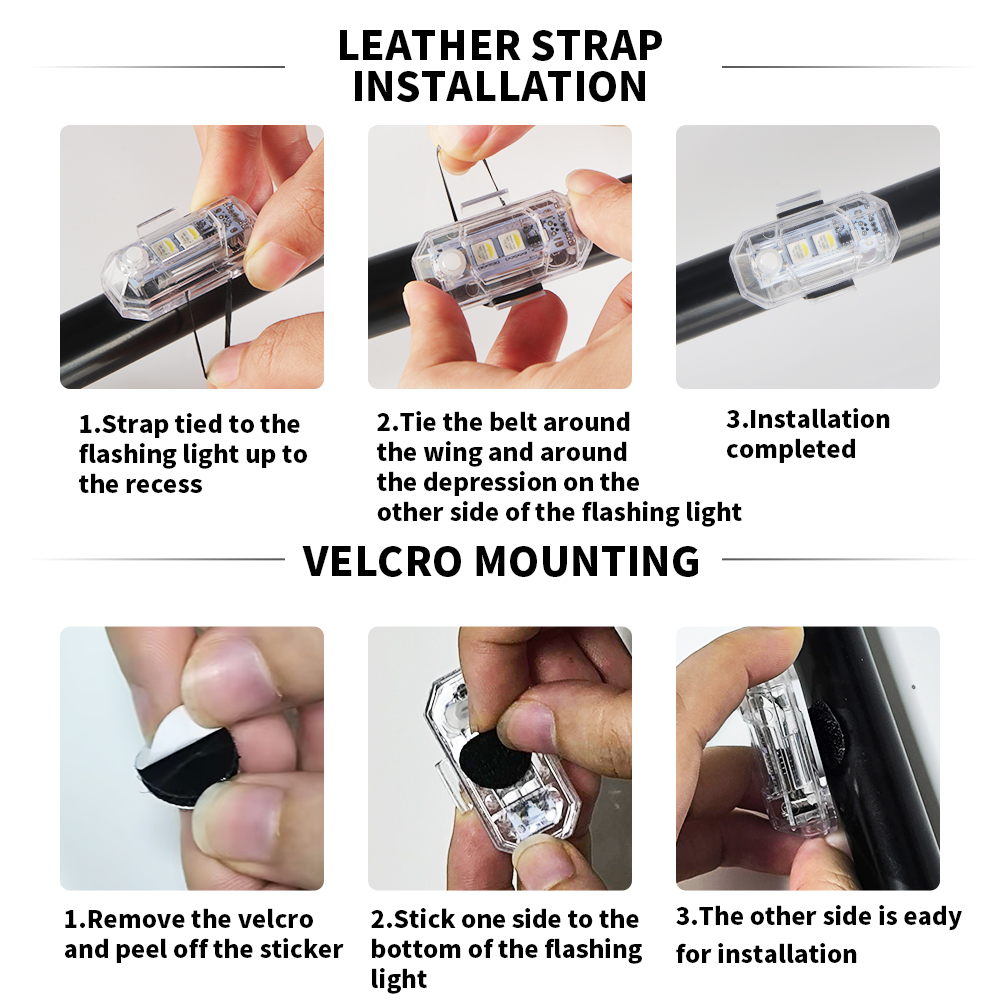 LEATHER STRAP INSTALLATION

1.Strap tied to the flashing light up to the recess

2.Tie the belt around the wing and around the depression on the other side of the flashing light

3.Installation completed

VELCRO MOUNTING

1.Remove the velcro and peel off the sticker

2.Stick one side to the bottom of the flashing light

3.The other side is eady for installation