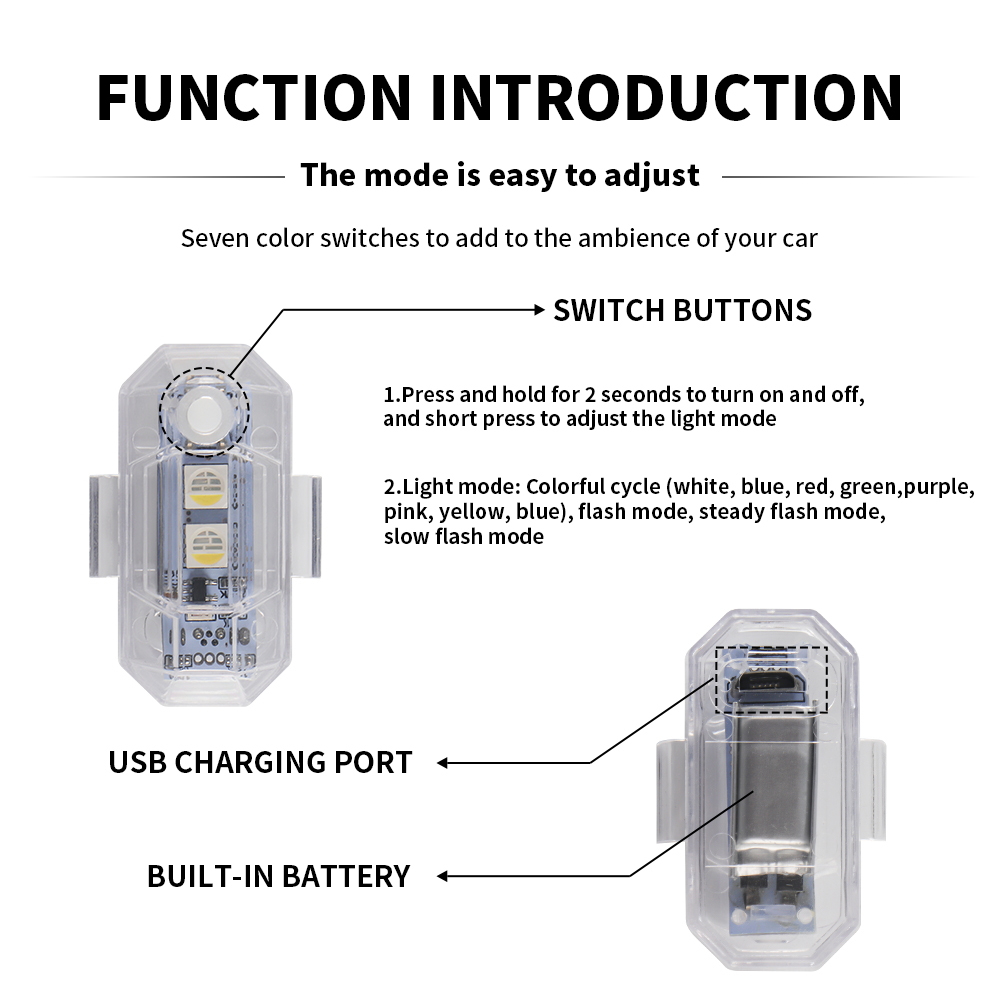 FUNCTION INTRODUCTION

The mode is easy to adjust

Seven color switches to add to the ambience of your car

SWITCH BUTTONS

1.Press and hold for 2 seconds to turn on and off, and short press to adjust the light mode

2.Light mode: Colorful cycle (white, blue, red, green,purple, pink, yellow, blue), flash mode, steady flash mode, slow flash mode

USB CHARGING PORT

BUILT-IN BATTERY