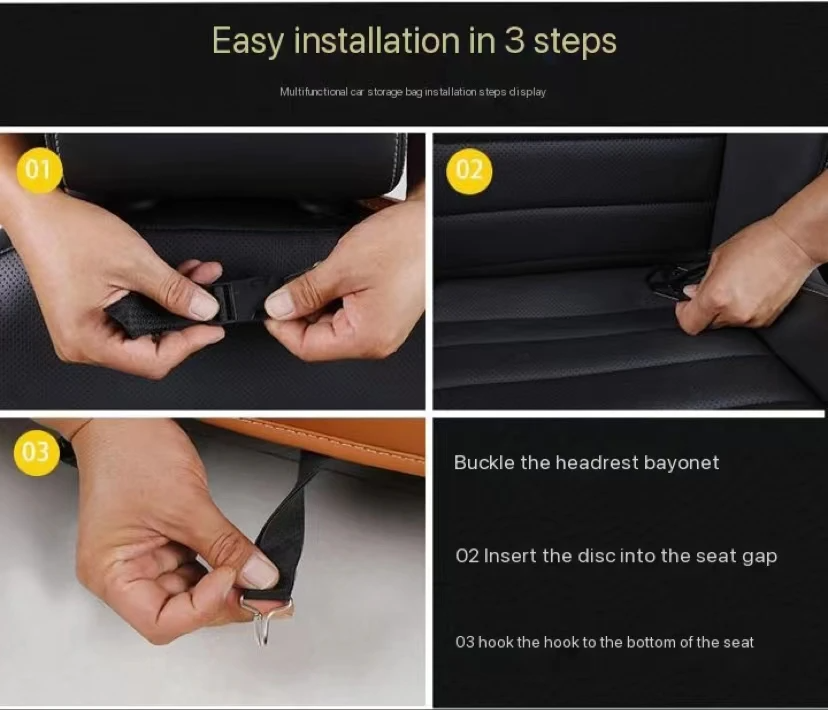 Easy installation in 3 steps

Multifunctional car storage bag installation steps display

01

02

03

Buckle the headrest bayonet

02 Insert the disc into the seat gap

03 hook the hook to the bottom of the seat