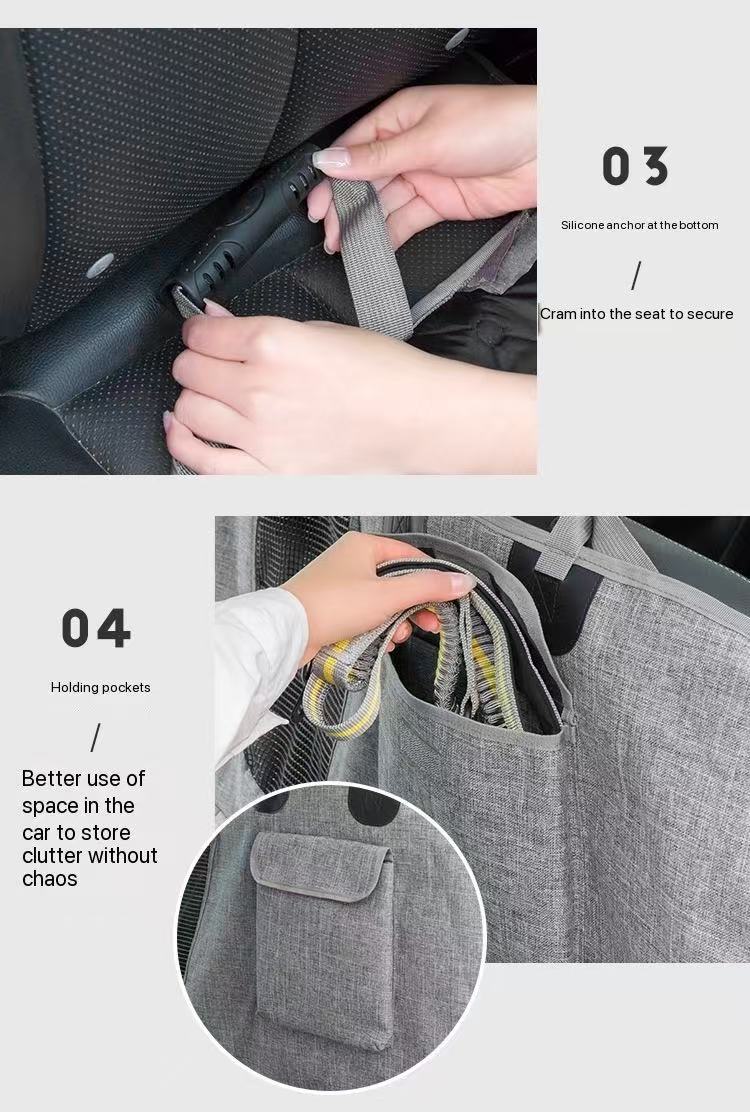 03

Silicone anchor at the bottom

/

Cram into the seat to secure

04

Holding pockets

/

Better use of space in the car to store clutter without chaos