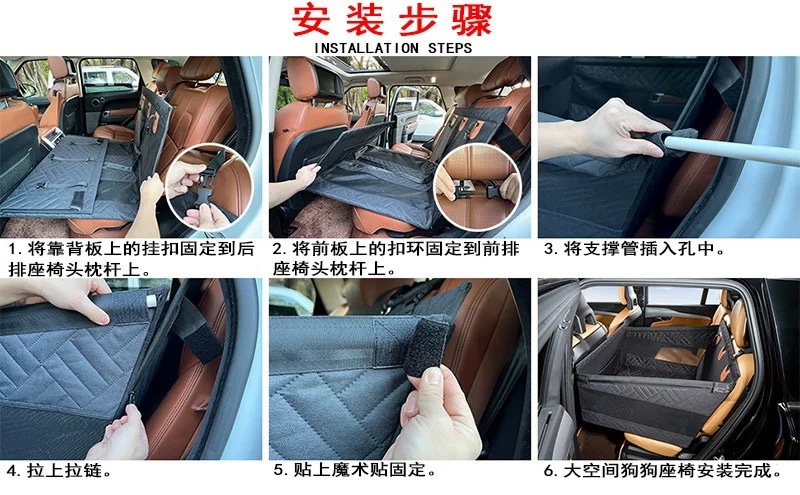 安装步骤
INSTALLATION STEPS

1. 将靠背板上的挂扣固定到后排座椅头枕杆上。

2. 将前板上的扣环固定到前排座椅头枕杆上。

3. 将支撑管插入孔中。

4. 拉上拉链。

5. 贴上魔术贴固定。

6. 大空间狗狗座椅安装完成。