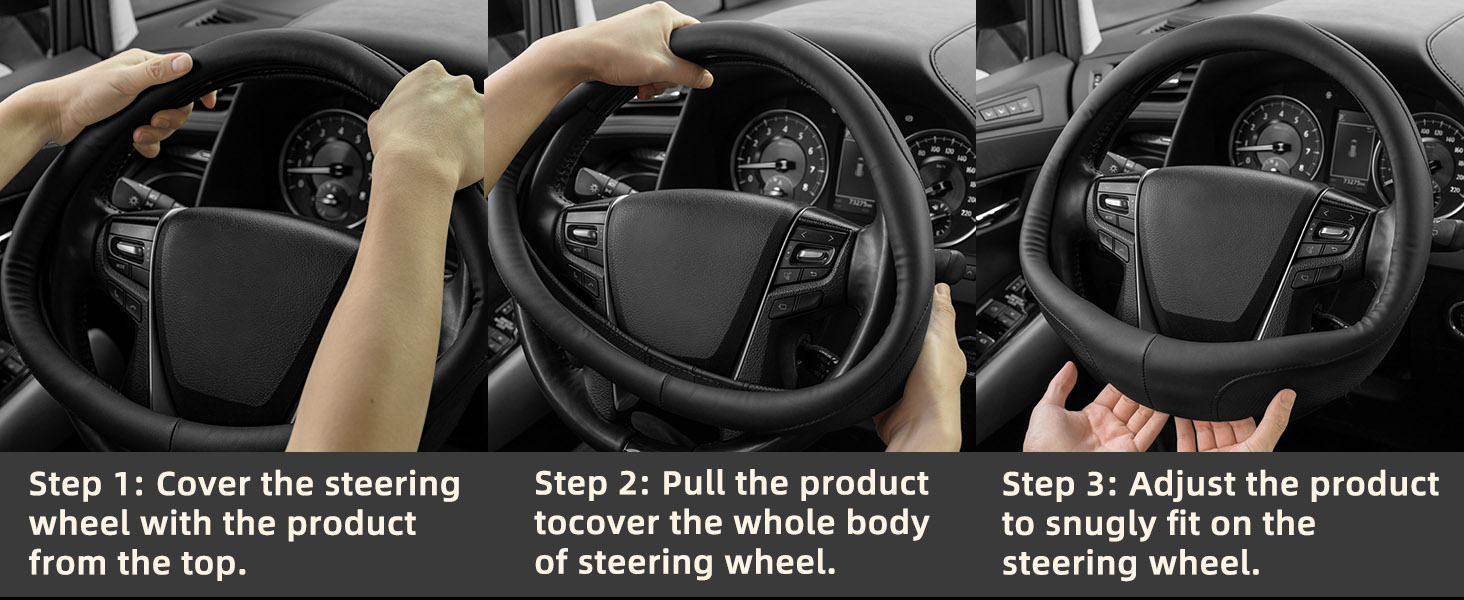 Step 1: Cover the steering wheel with the product from the top.

Step 2: Pull the product tocover the whole body of steering wheel.

Step 3: Adjust the product to snugly fit on the steering wheel.