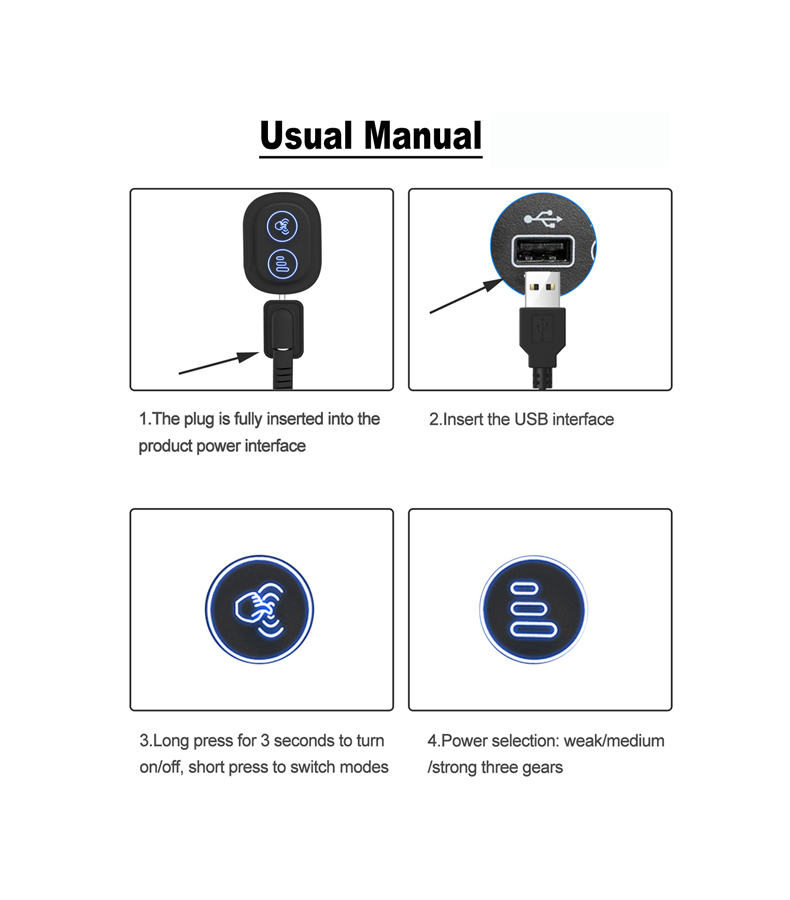 Usual Manual

1.The plug is fully inserted into the product power interface

2.Insert the USB interface

3.Long press for 3 seconds to turn on/off, short press to switch modes

4.Power selection: weak/medium /strong three gears