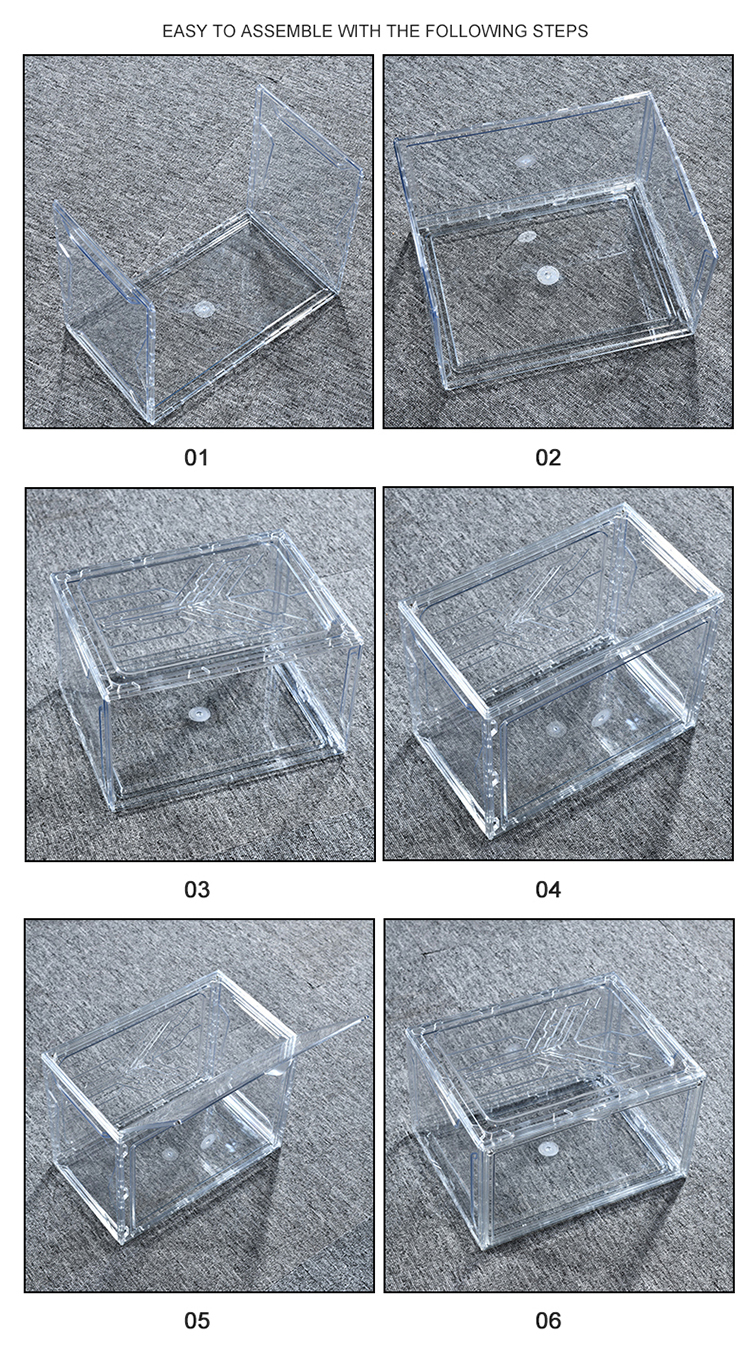 EASY TO ASSEMBLE WITH THE FOLLOWING STEPS

01

02

03

04

05

06