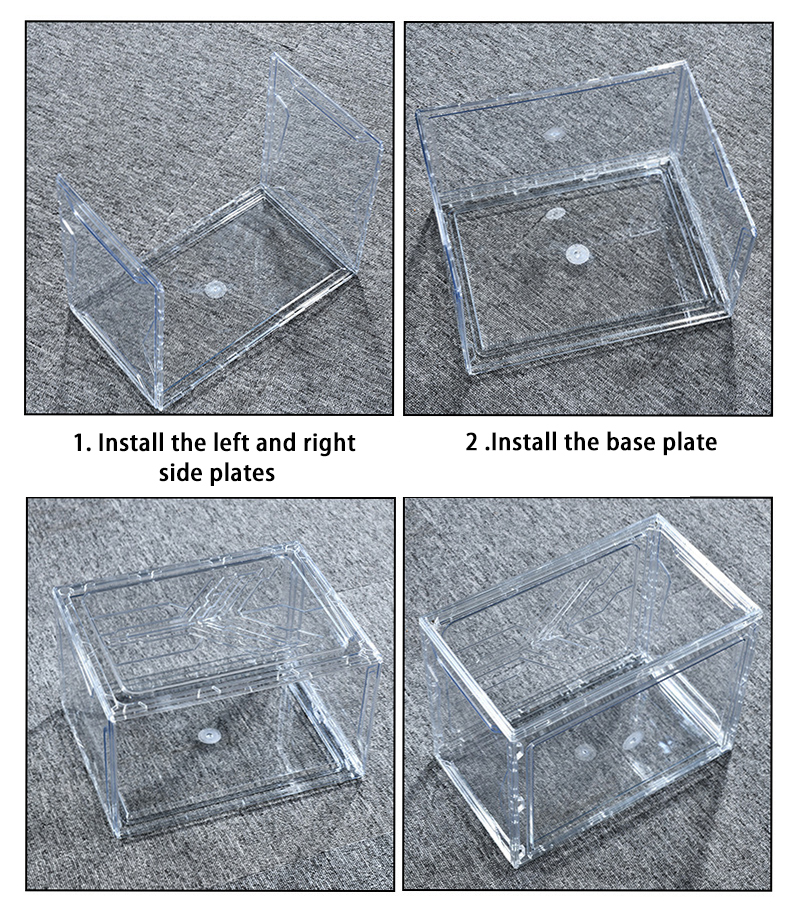 1. Install the left and right side plates

2 .Install the base plate