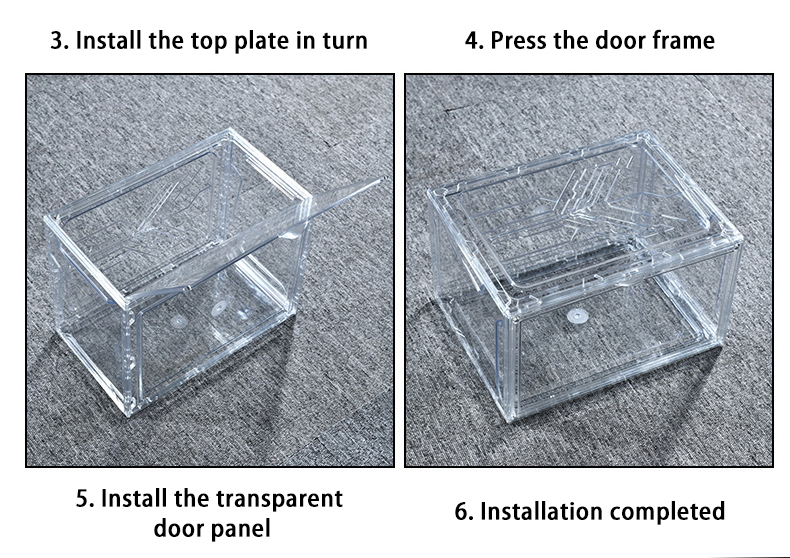 3. Install the top plate in turn

4. Press the door frame

5. Install the transparent door panel

6. Installation completed