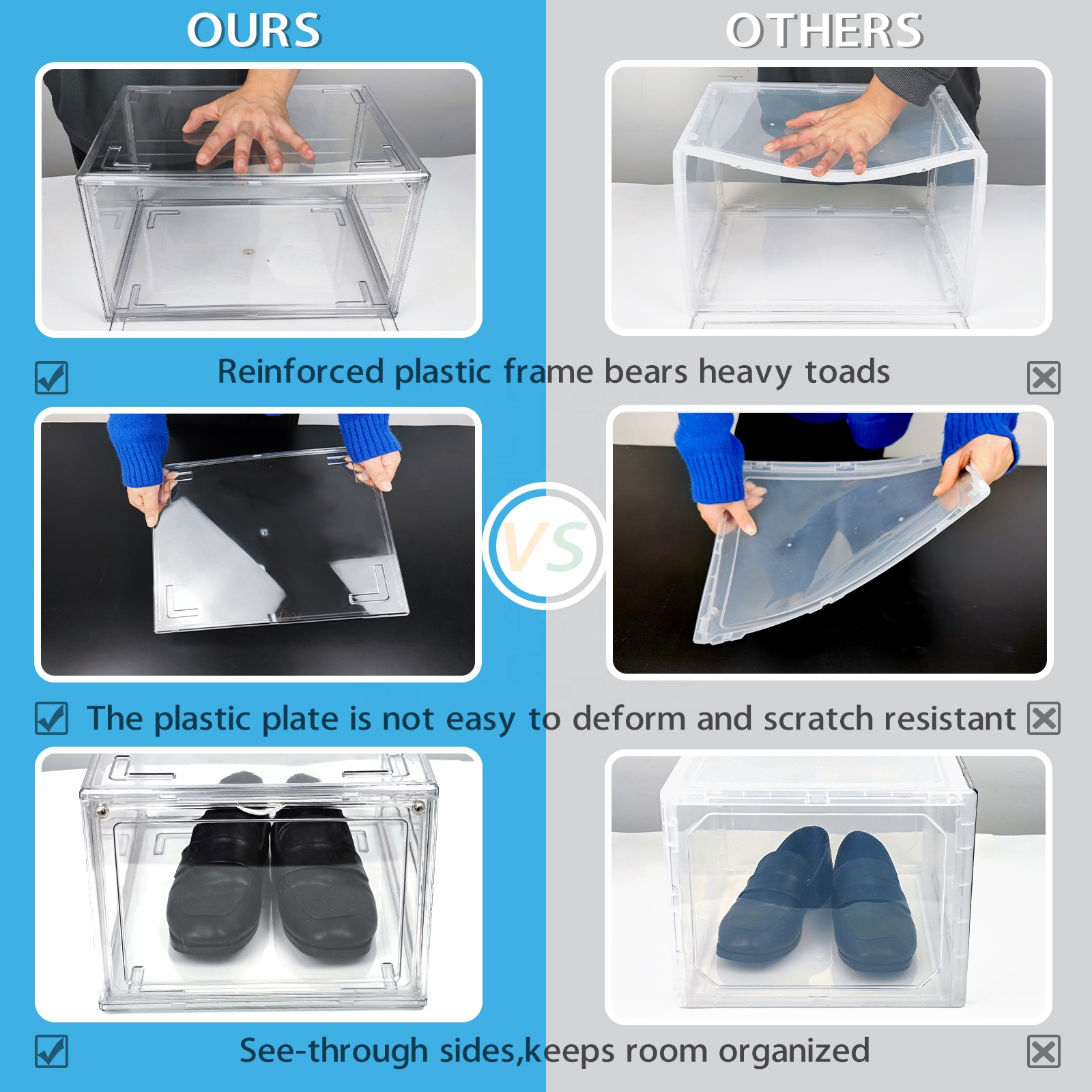 OURS

OTHERS

Reinforced plastic frame bears heavy toads

VS

The plastic plate is not easy to deform and scratch resistant

See-through sides,keeps room organized