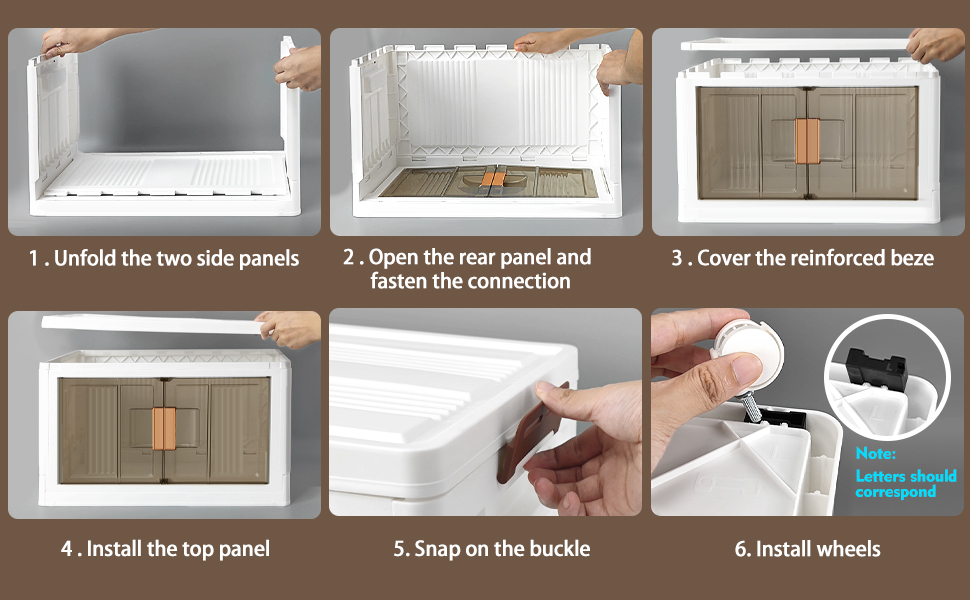 1 . Unfold the two side panels

2 . Open the rear panel and fasten the connection

3 . Cover the reinforced beze

4 . Install the top panel

5. Snap on the buckle

Note:
Letters should correspond

6. Install wheels