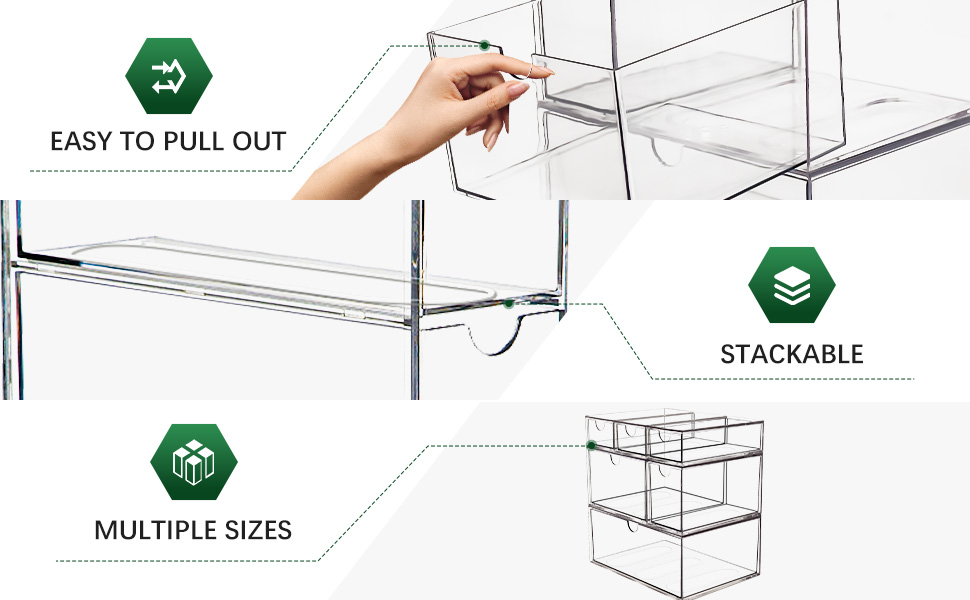 EASY TO PULL OUT

STACKABLE

MULTIPLE SIZES