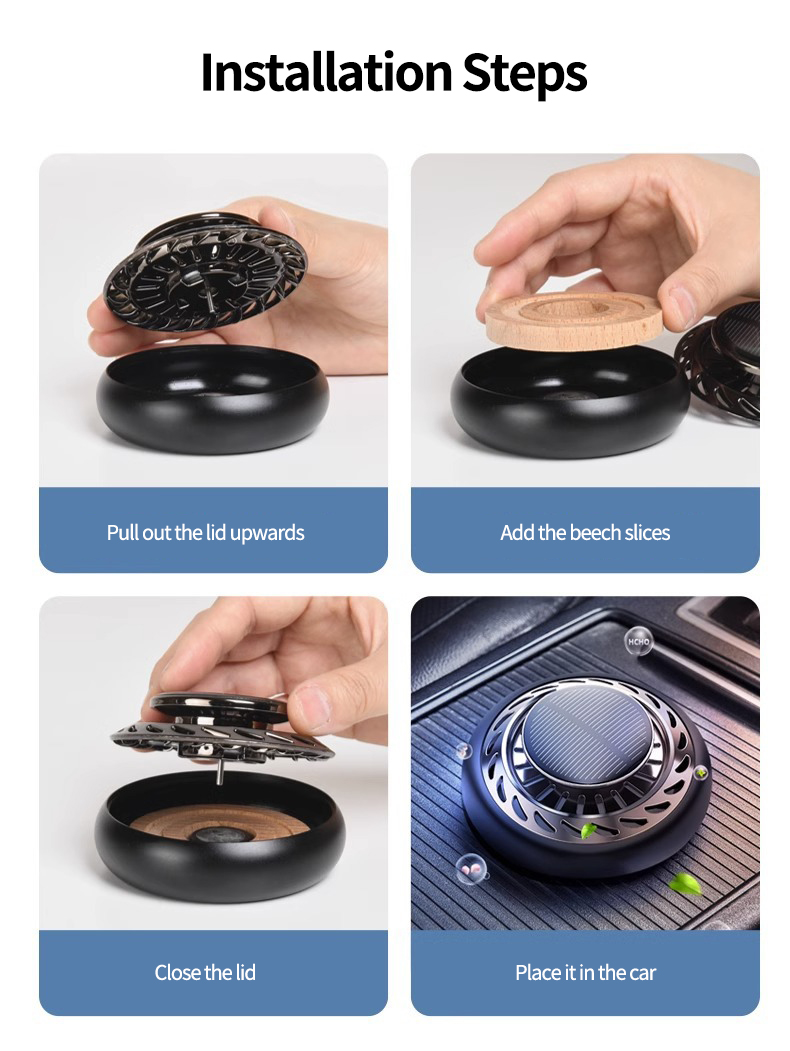 Installation Steps

Pull out the lid upwards

Add the beech slices

Close the lid

HCHO

Place it in the car