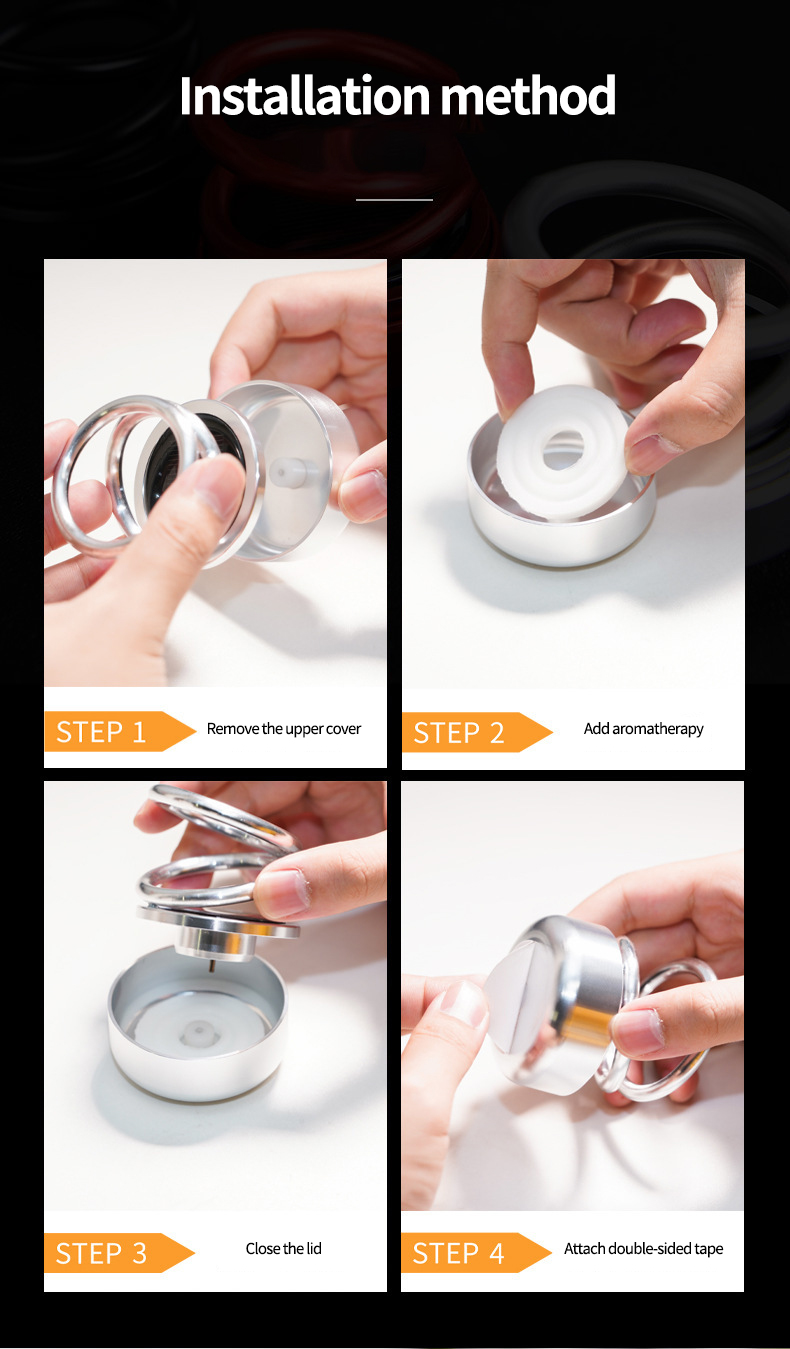 Installation method

STEP 1 Remove the upper cover

STEP 2 Add aromatherapy

STEP 3 Close the lid

STEP 4 Attach double-sided tape