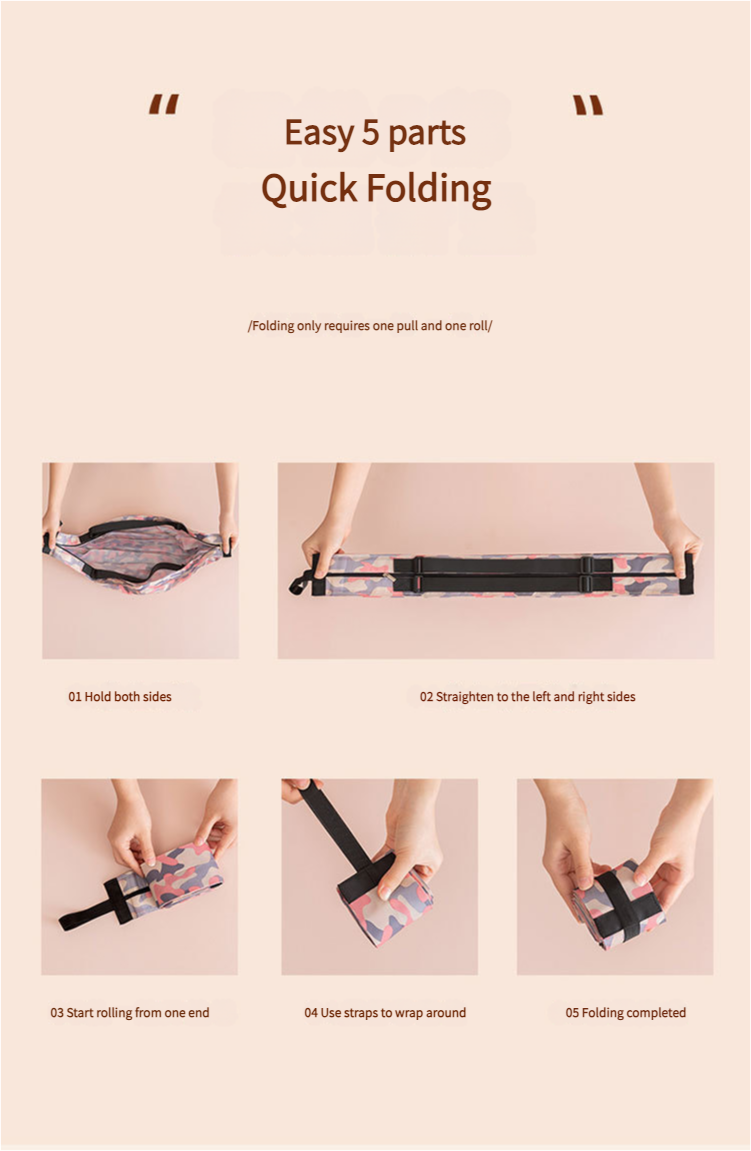 " Easy 5 parts Quick Folding "

/Folding only requires one pull and one roll/

01 Hold both sides

02 Straighten to the left and right sides

03 Start rolling from one end

04 Use straps to wrap around

05 Folding completed