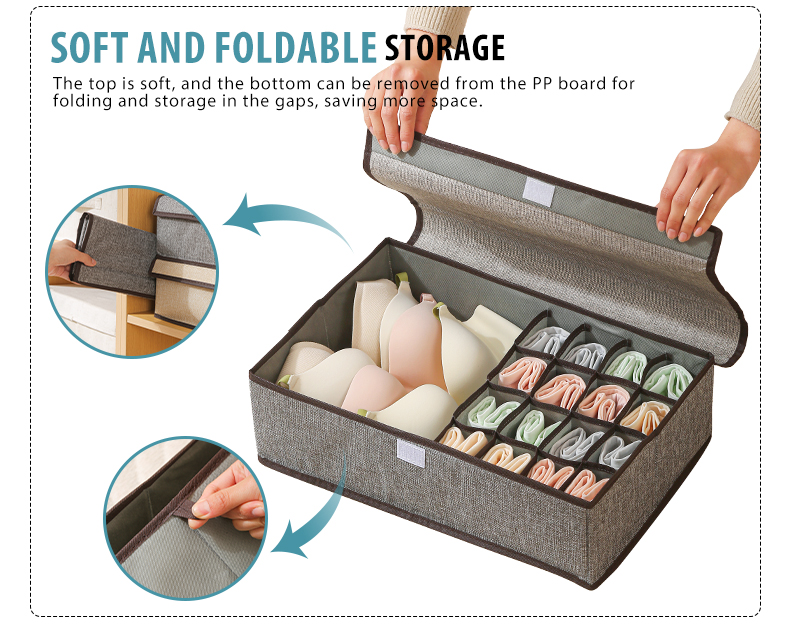 SOFT AND FOLDABLE STORAGE

The top is soft, and the bottom can be removed from the PP board for folding and storage in the gaps, saving more space.