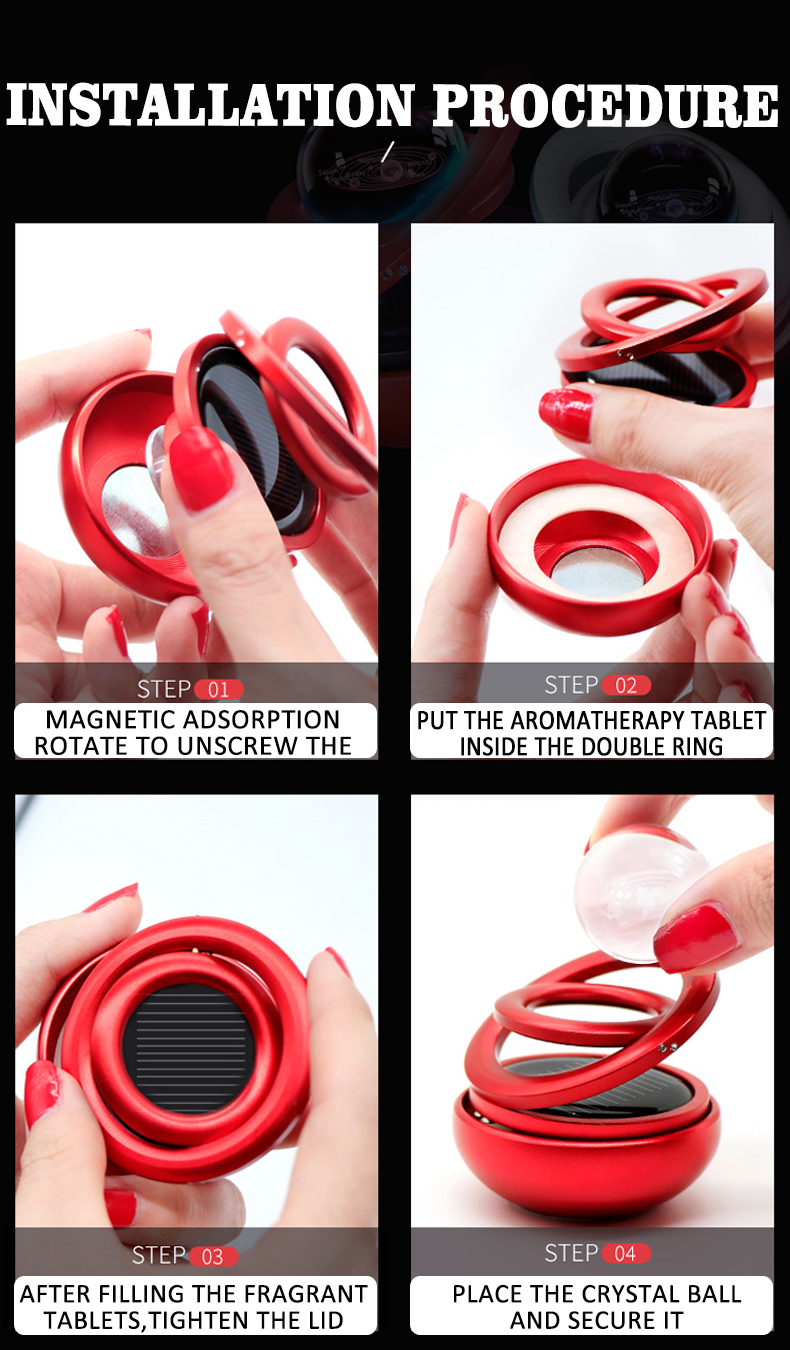 INSTALLATION PROCEDURE

STEP 01
MAGNETIC ADSORPTION ROTATE TO UNSCREW THE

STEP 02
PUT THE AROMATHERAPY TABLET INSIDE THE DOUBLE RING

STEP 03
AFTER FILLING THE FRAGRANT TABLETS,TIGHTEN THE LID

STEP 04
PLACE THE CRYSTAL BALL AND SECURE IT