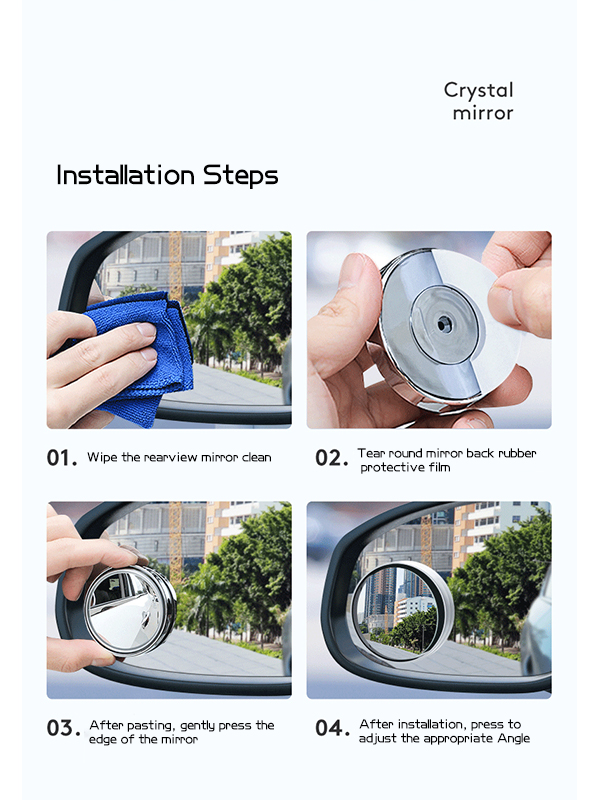 Crystal mirror

Installation Steps

01. Wipe the rearview mirror clean

02. Tear round mirror back rubber protective film

03. After pasting, gently press the edge of the mirror

04. After installation, press to adjust the appropriate Angle