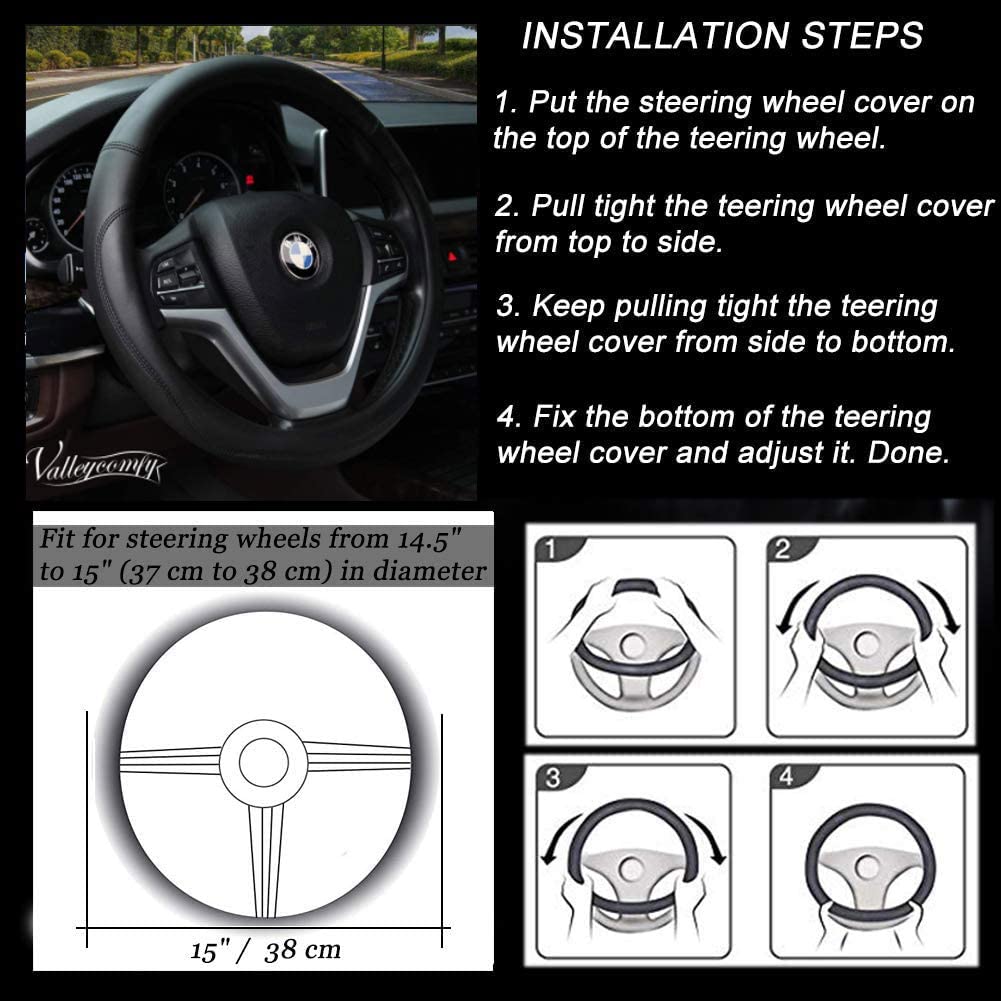 Valleycomfy

INSTALLATION STEPS

1. Put the steering wheel cover on the top of the teering wheel.

2. Pull tight the teering wheel cover from top to side.

3. Keep pulling tight the teering wheel cover from side to bottom.

4. Fix the bottom of the teering wheel cover and adjust it. Done.

Fit for steering wheels from 14.5" to 15" (37 cm to 38 cm) in diameter

15" / 38 cm

1

2

3

4