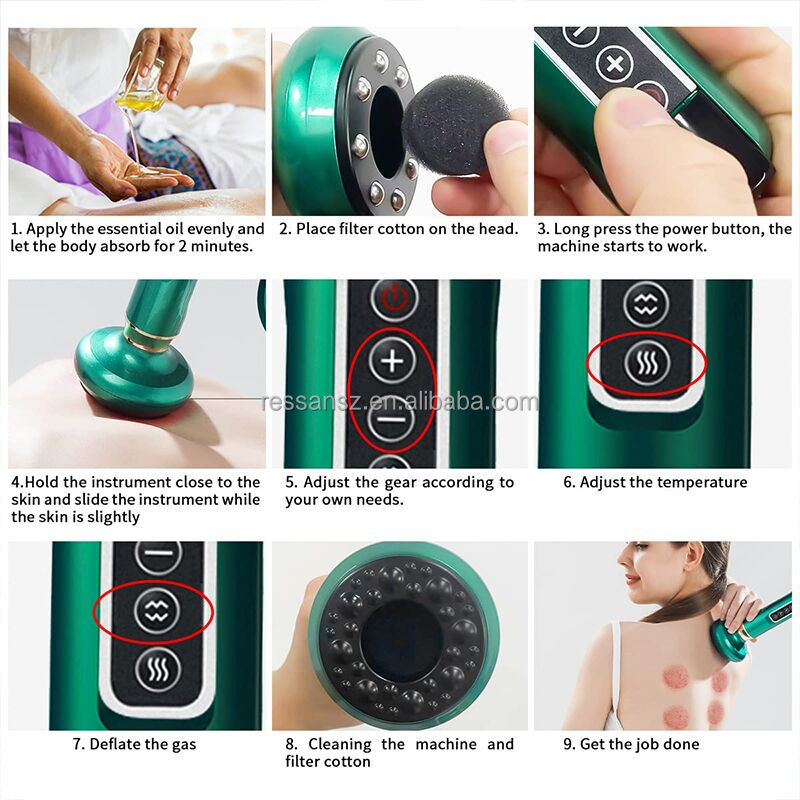 1. Apply the essential oil evenly and let the body absorb for 2 minutes.

2. Place filter cotton on the head.

3. Long press the power button, the machine starts to work.

ressansz.en.alibaba.com

4.Hold the instrument close to the skin and slide the instrument while the skin is slightly

5. Adjust the gear according to your own needs.

6. Adjust the temperature

7. Deflate the gas

8. Cleaning the machine and filter cotton

9. Get the job done