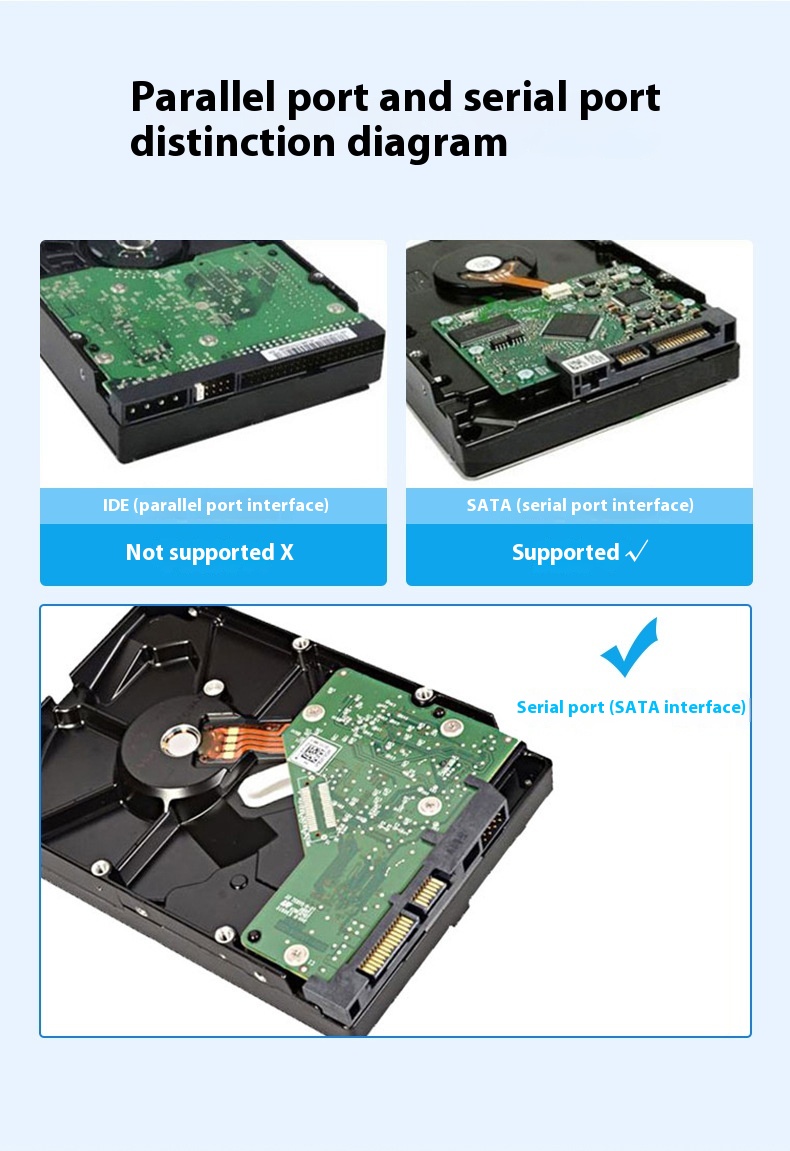 Parallel port and serial port distinction diagram

IDE (parallel port interface)

Not supported X

SATA (serial port interface)

Supported √

Serial port (SATA interface)