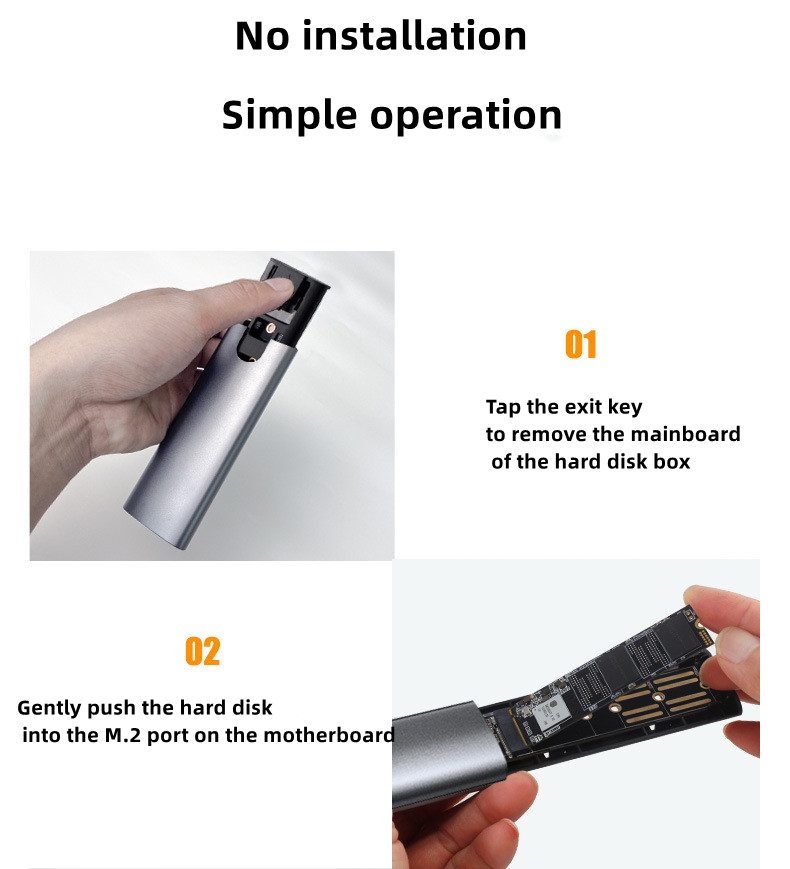 No installation

Simple operation

01

Tap the exit key to remove the mainboard of the hard disk box

02

Gently push the hard disk into the M.2 port on the motherboard