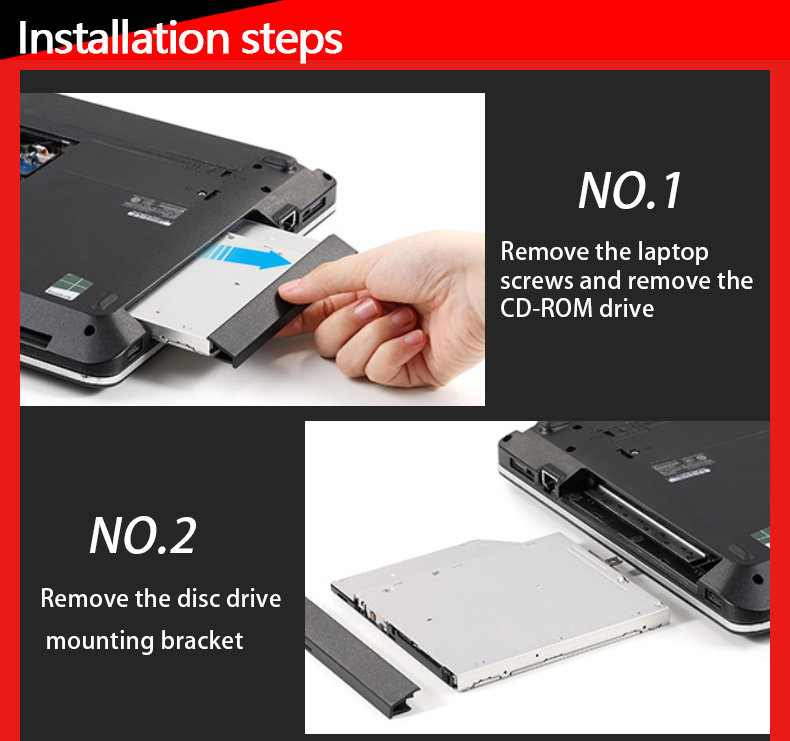 Installation steps

NO.1

Remove the laptop screws and remove the CD-ROM drive

NO.2

Remove the disc drive mounting bracket