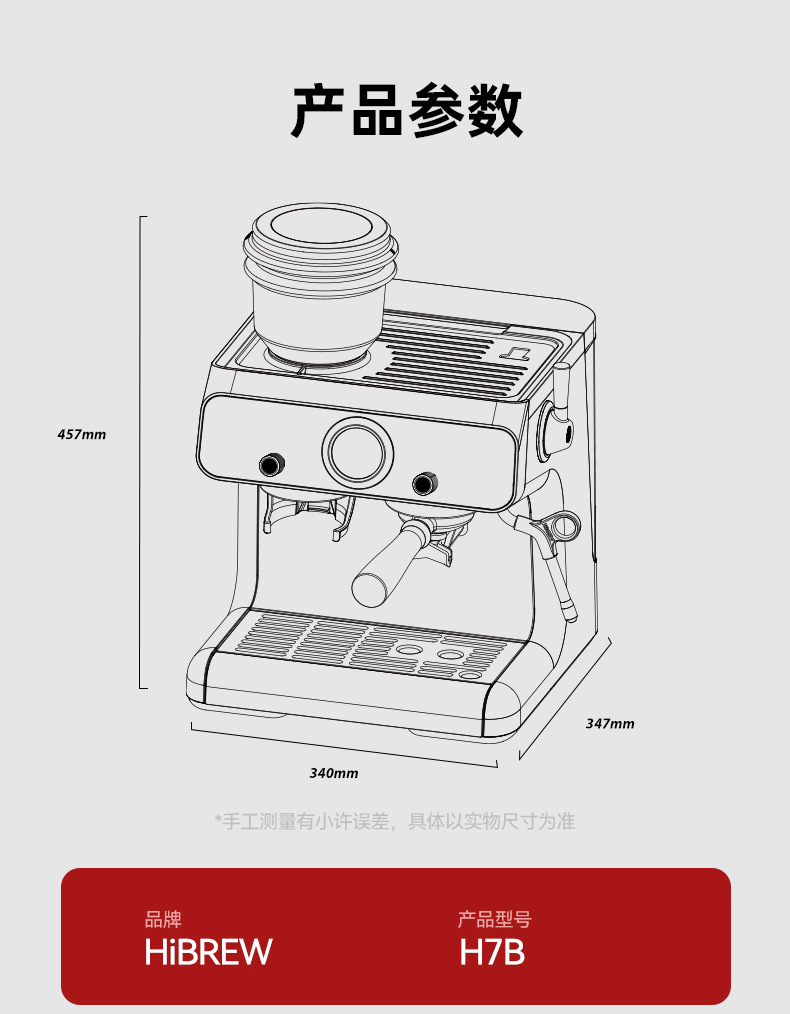 产品参数

457mm

347mm

340mm

*手工测量有小许误差，具体以实物尺寸为准

品牌
HiBREW

产品型号
H7B