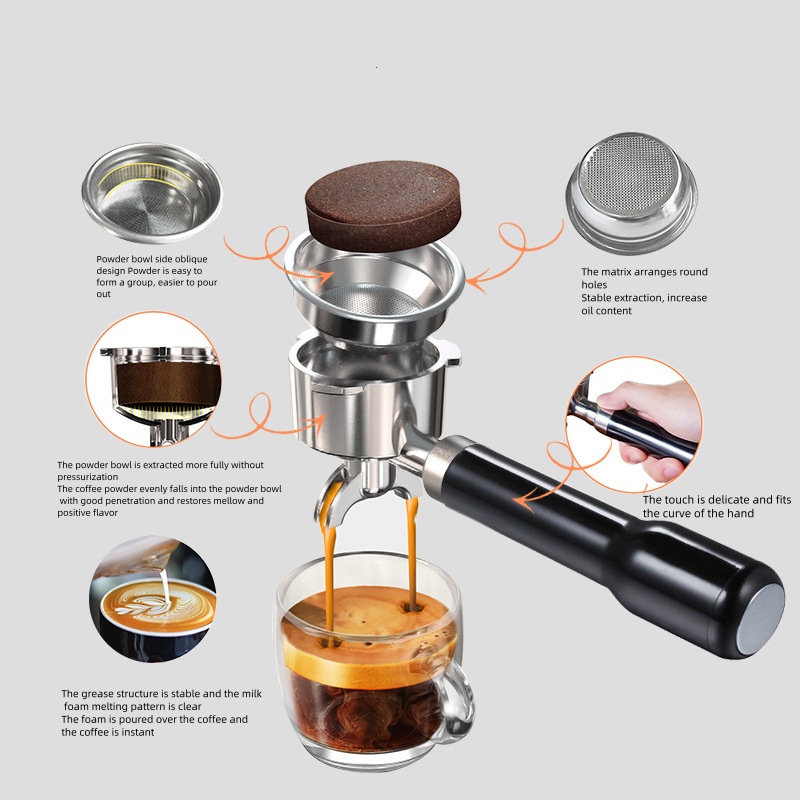 Powder bowl side oblique design Powder is easy to form a group, easier to pour out

The matrix arranges round holes
Stable extraction, increase oil content

The powder bowl is extracted more fully without pressurization
The coffee powder evenly falls into the powder bowl with good penetration and restores mellow and positive flavor

The touch is delicate and fits the curve of the hand

The grease structure is stable and the milk foam melting pattern is clear
The foam is poured over the coffee and the coffee is instant