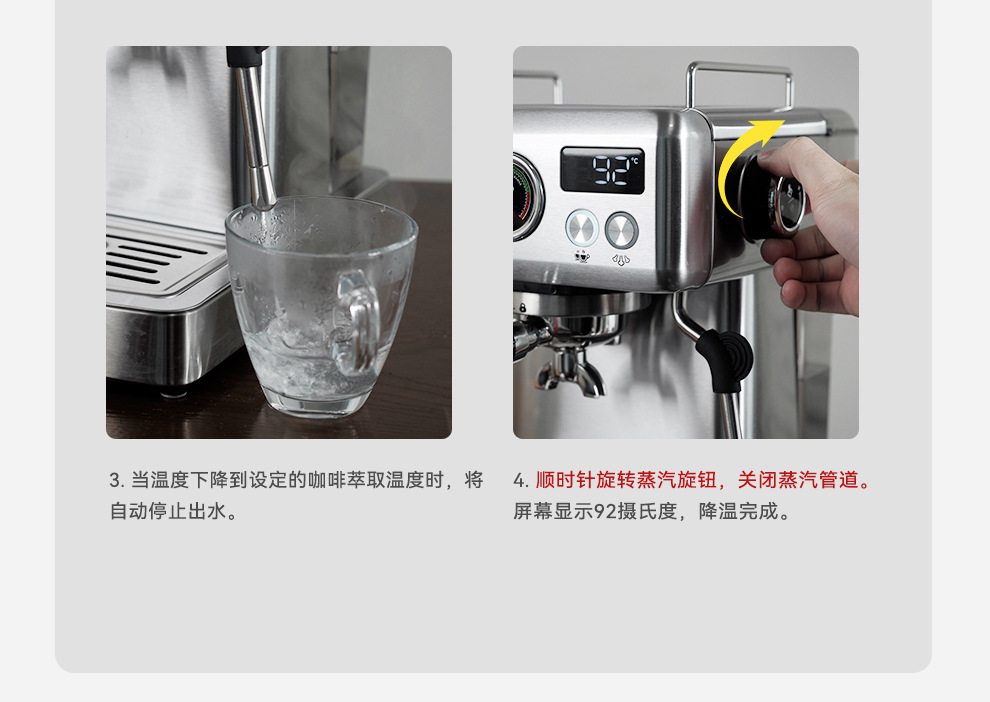 92℃

3. 当温度下降到设定的咖啡萃取温度时，将自动停止出水。

4. 顺时针旋转蒸汽旋钮，关闭蒸汽管道。屏幕显示92摄氏度，降温完成。