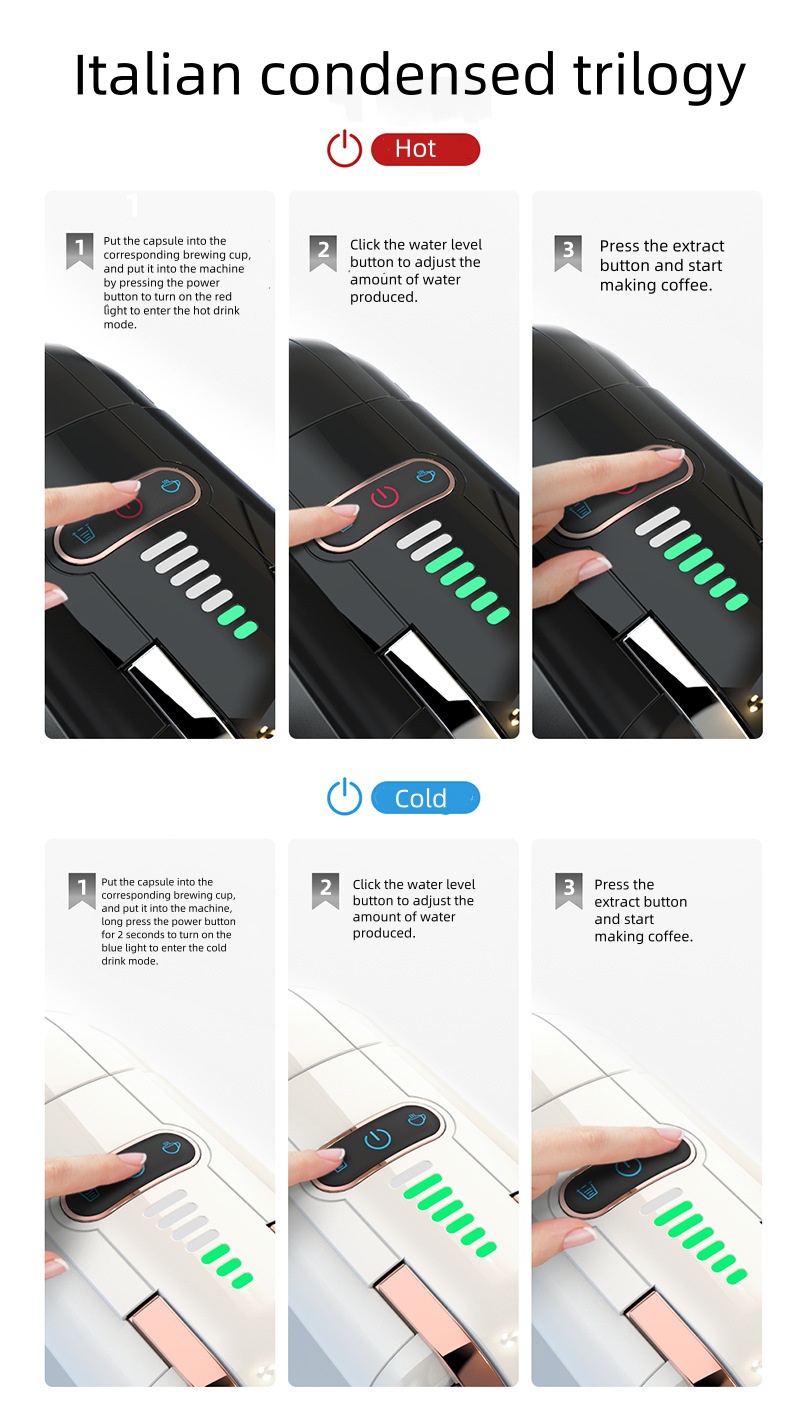 Italian condensed trilogy

Hot

1 Put the capsule into the corresponding brewing cup, and put it into the machine by pressing the power button to turn on the red light to enter the hot drink mode.

2 Click the water level button to adjust the amount of water produced.

3 Press the extract button and start making coffee.

Cold

1 Put the capsule into the corresponding brewing cup, and put it into the machine, long press the power button for 2 seconds to turn on the blue light to enter the cold drink mode.

2 Click the water level button to adjust the amount of water produced.

3 Press the extract button and start making coffee.