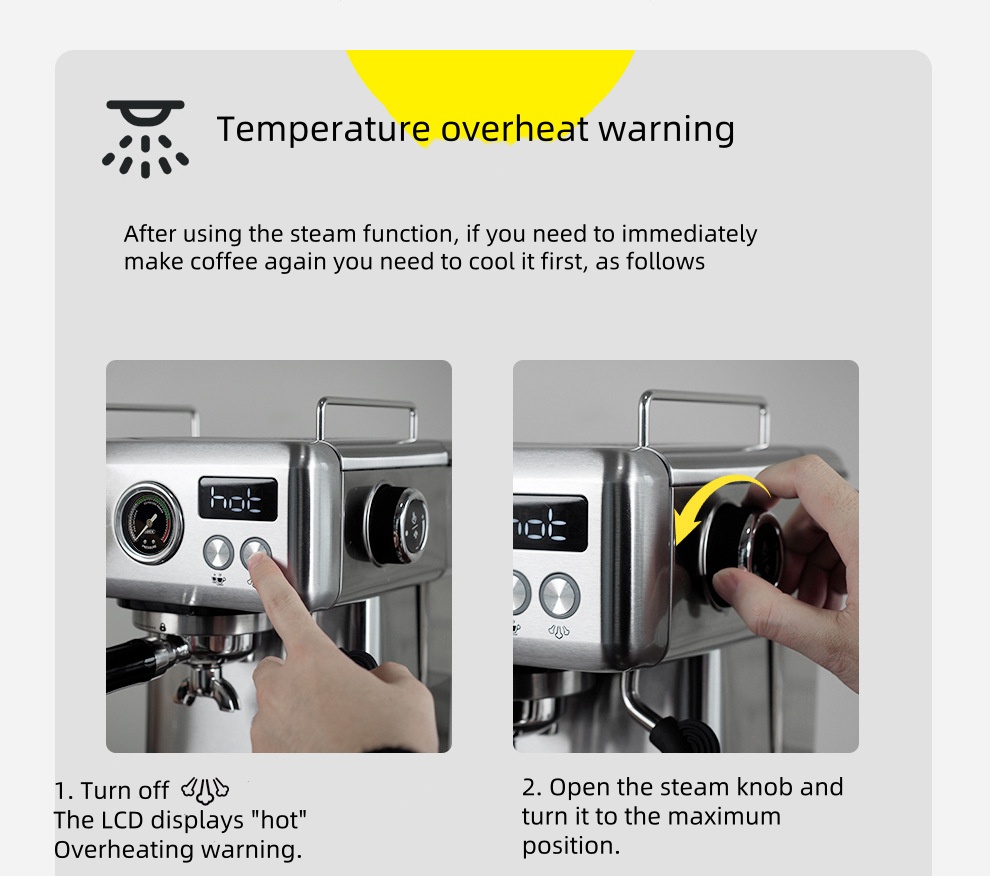 Temperature overheat warning

After using the steam function, if you need to immediately make coffee again you need to cool it first, as follows

hot

hot

1. Turn off
The LCD displays "hot"
Overheating warning.

2. Open the steam knob and turn it to the maximum position.