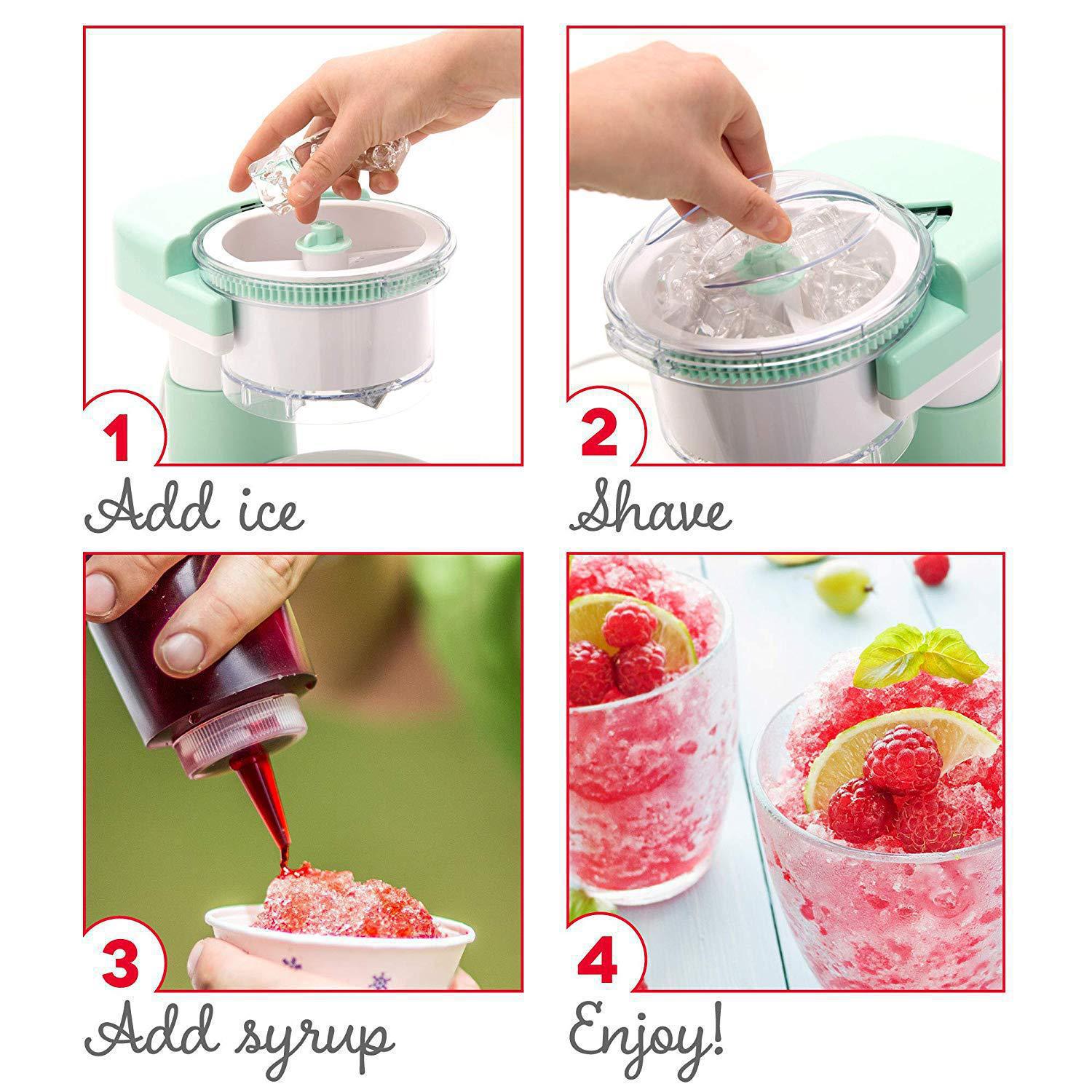 1
Add ice

2
Shave

3
Add syrup

4
Enjoy!