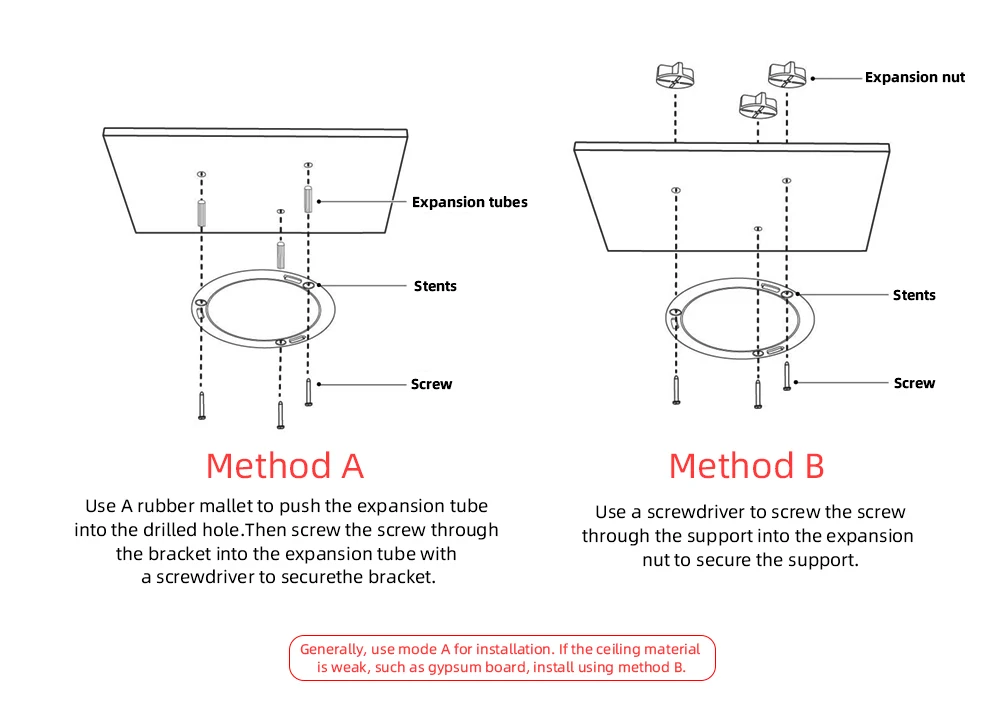 Expansion tubes

Stents

Screw

Method A

Use A rubber mallet to push the expansion tube into the drilled hole.Then screw the screw through the bracket into the expansion tube with a screwdriver to securethe bracket.

Expansion nut

Stents

Screw

Method B

Use a screwdriver to screw the screw through the support into the expansion nut to secure the support.

Generally, use mode A for installation. If the ceiling material is weak, such as gypsum board, install using method B.