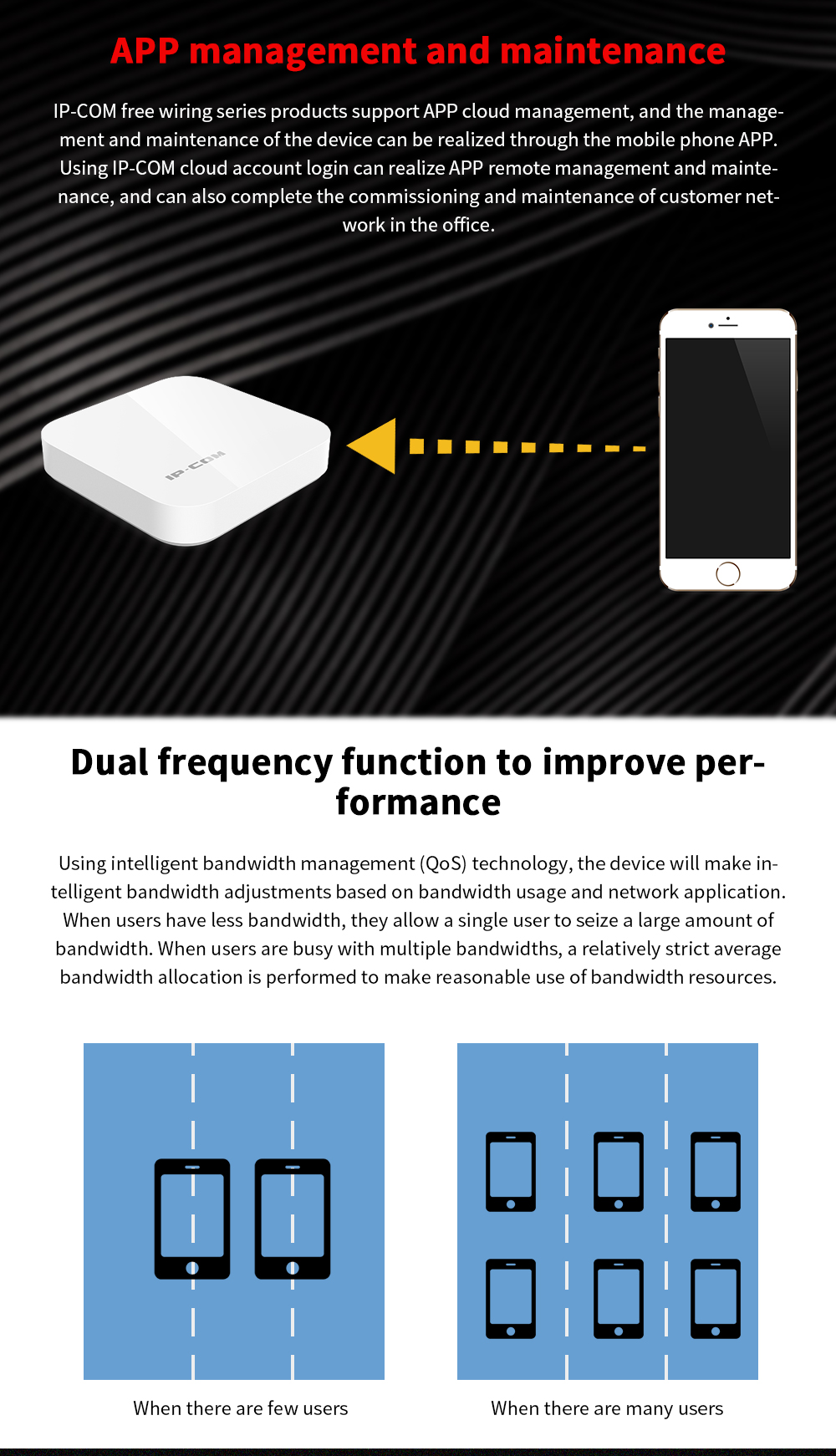 APP management and maintenance

IP-COM free wiring series products support APP cloud management, and the management and maintenance of the device can be realized through the mobile phone APP. Using IP-COM cloud account login can realize APP remote management and maintenance, and can also complete the commissioning and maintenance of customer network in the office.

IP-COM

Dual frequency function to improve performance

Using intelligent bandwidth management (QoS) technology, the device will make intelligent bandwidth adjustments based on bandwidth usage and network application. When users have less bandwidth, they allow a single user to seize a large amount of bandwidth. When users are busy with multiple bandwidths, a relatively strict average bandwidth allocation is performed to make reasonable use of bandwidth resources.

When there are few users

When there are many users