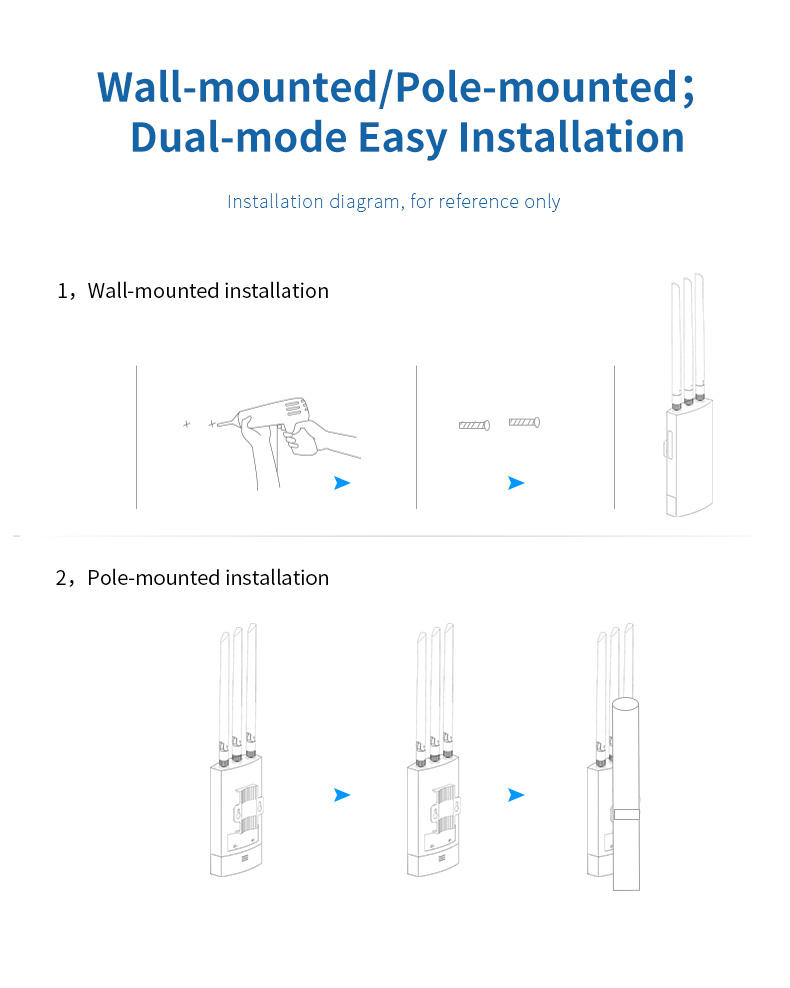 Wall-mounted/Pole-mounted；
Dual-mode Easy Installation

Installation diagram, for reference only

1，Wall-mounted installation

2，Pole-mounted installation