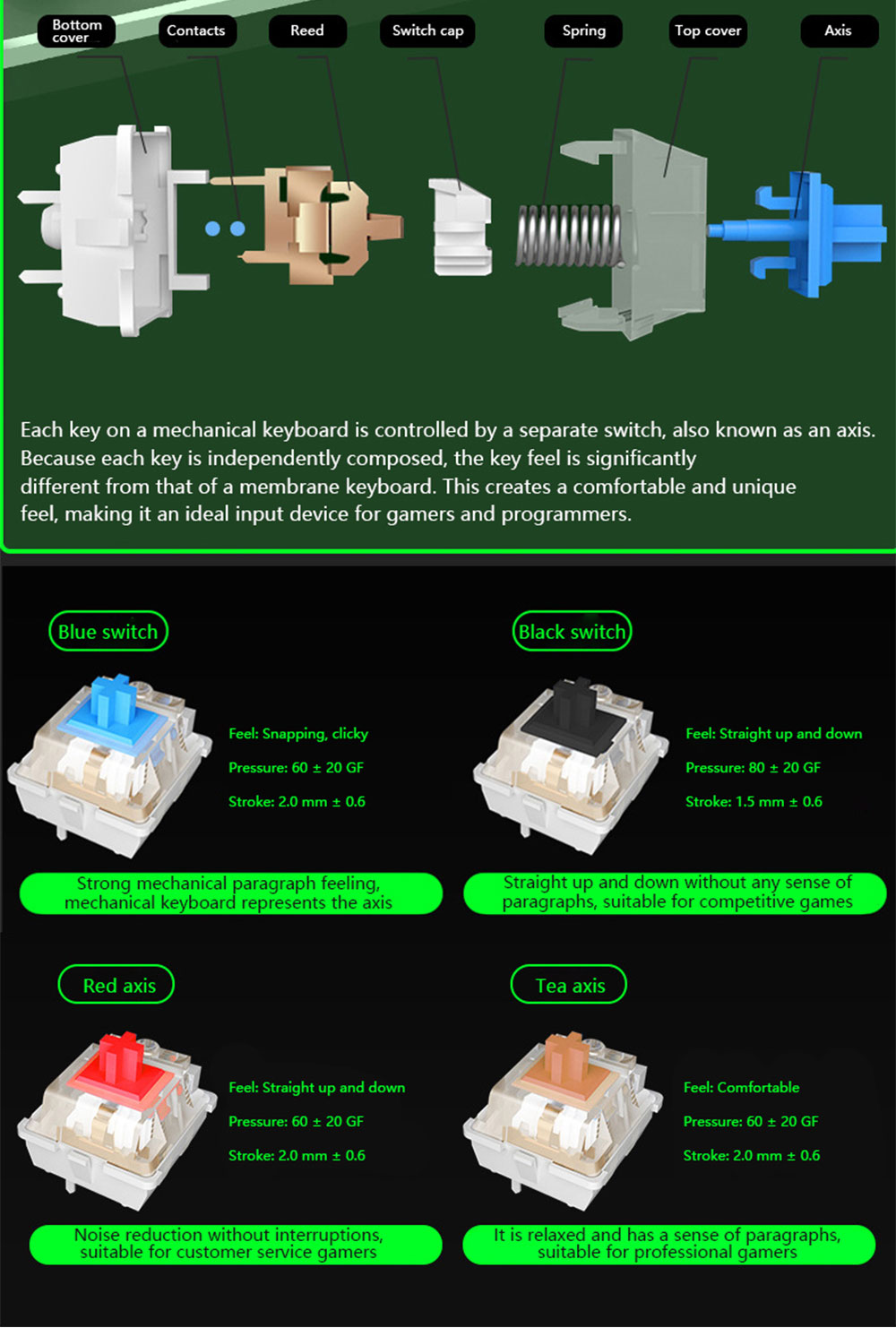 Bottom cover
Contacts
Reed
Switch cap
Spring
Top cover
Axis

Each key on a mechanical keyboard is controlled by a separate switch, also known as an axis. Because each key is independently composed, the key feel is significantly different from that of a membrane keyboard. This creates a comfortable and unique feel, making it an ideal input device for gamers and programmers.

Blue switch
Feel: Snapping, clicky
Pressure: 60 ± 20 GF
Stroke: 2.0 mm ± 0.6
Strong mechanical paragraph feeling, mechanical keyboard represents the axis

Black switch
Feel: Straight up and down
Pressure: 80 ± 20 GF
Stroke: 1.5 mm ± 0.6
Straight up and down without any sense of paragraphs, suitable for competitive games

Red axis
Feel: Straight up and down
Pressure: 60 ± 20 GF
Stroke: 2.0 mm ± 0.6
Noise reduction without interruptions, suitable for customer service gamers

Tea axis
Feel: Comfortable
Pressure: 60 ± 20 GF
Stroke: 2.0 mm ± 0.6
It is relaxed and has a sense of paragraphs, suitable for professional gamers