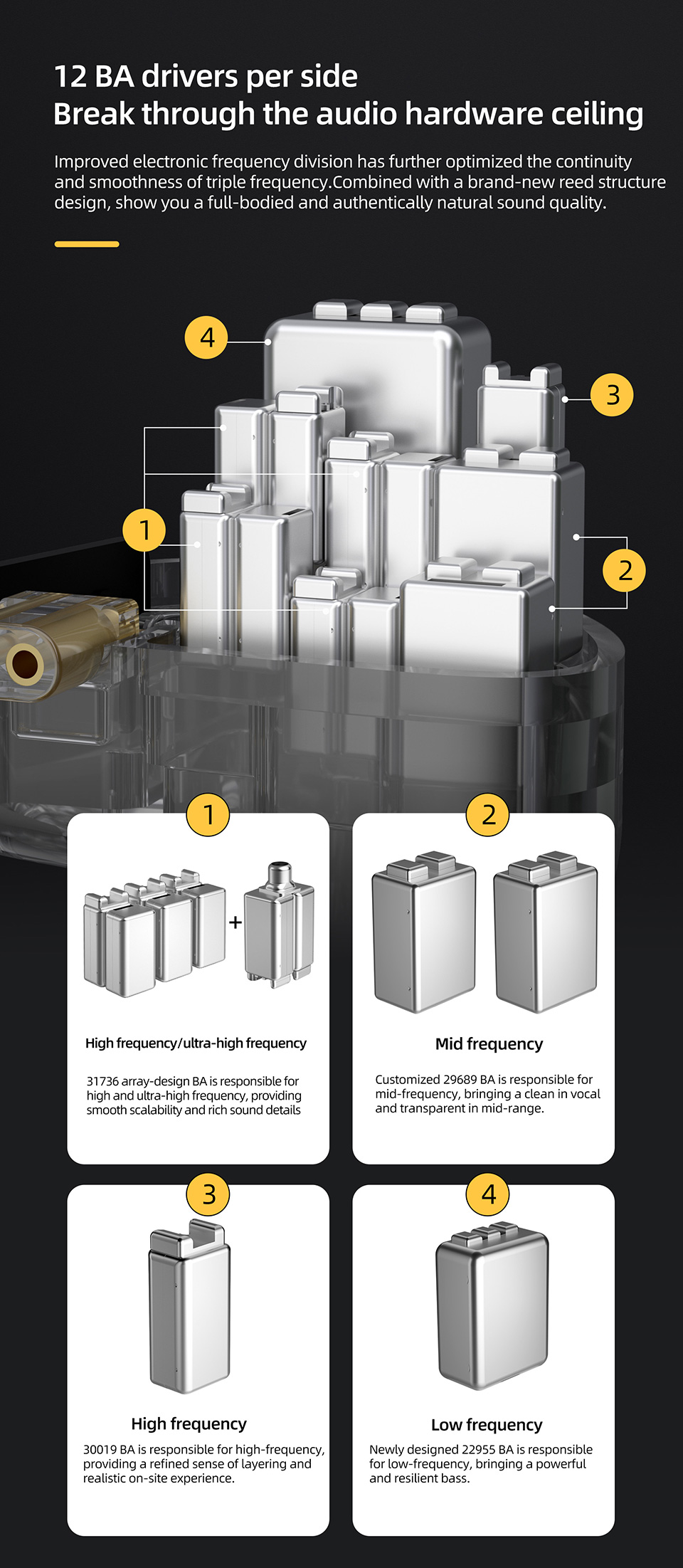 12 BA drivers per side
Break through the audio hardware ceiling

Improved electronic frequency division has further optimized the continuity and smoothness of triple frequency.Combined with a brand-new reed structure design, show you a full-bodied and authentically natural sound quality.

4

3

1

2

1

+

High frequency/ultra-high frequency

31736 array-design BA is responsible for high and ultra-high frequency, providing smooth scalability and rich sound details

2

Mid frequency

Customized 29689 BA is responsible for mid-frequency, bringing a clean in vocal and transparent in mid-range.

3

High frequency

30019 BA is responsible for high-frequency, providing a refined sense of layering and realistic on-site experience.

4

Low frequency

Newly designed 22955 BA is responsible for low-frequency, bringing a powerful and resilient bass.