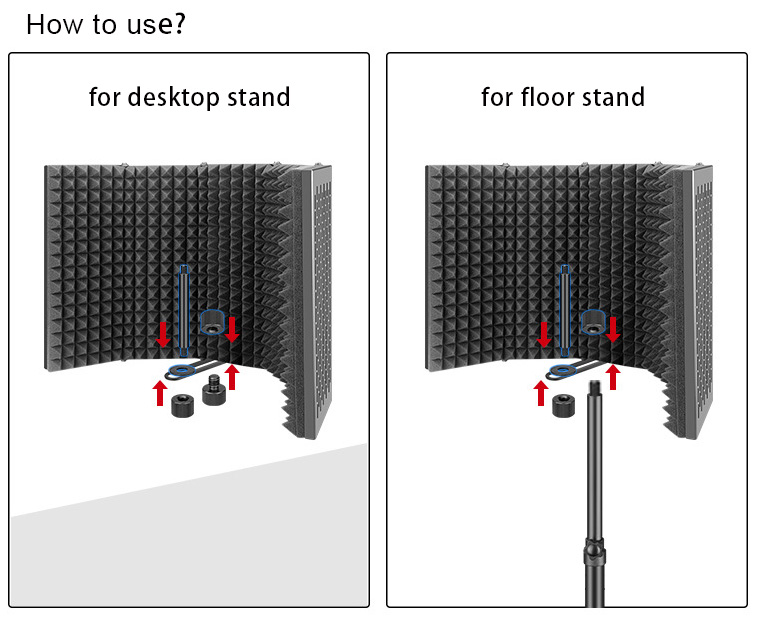 How to use?

for desktop stand

for floor stand