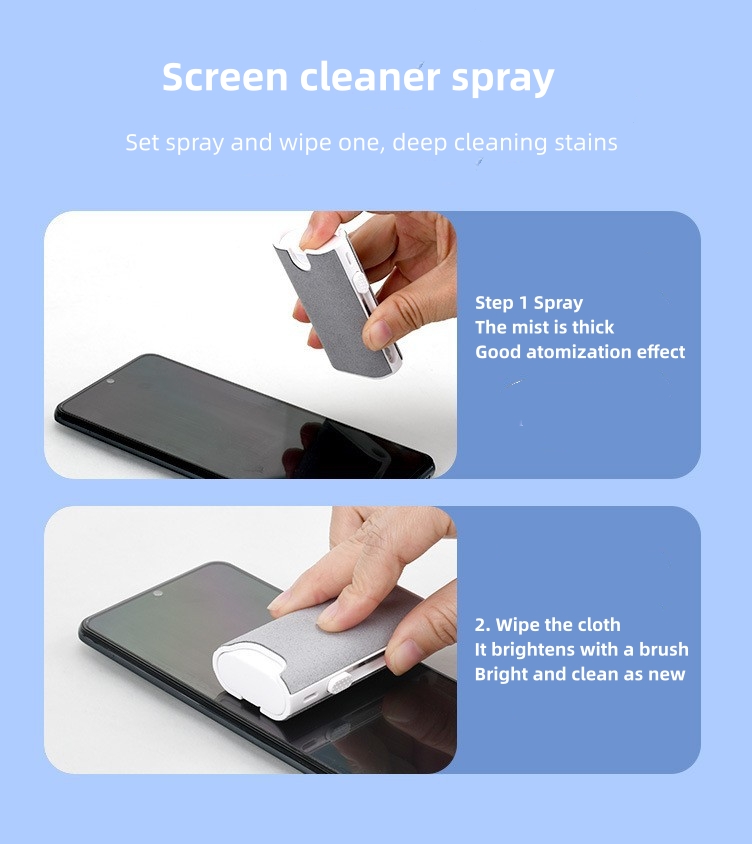 Screen cleaner spray

Set spray and wipe one, deep cleaning stains

Step 1 Spray
The mist is thick
Good atomization effect

2. Wipe the cloth
It brightens with a brush
Bright and clean as new