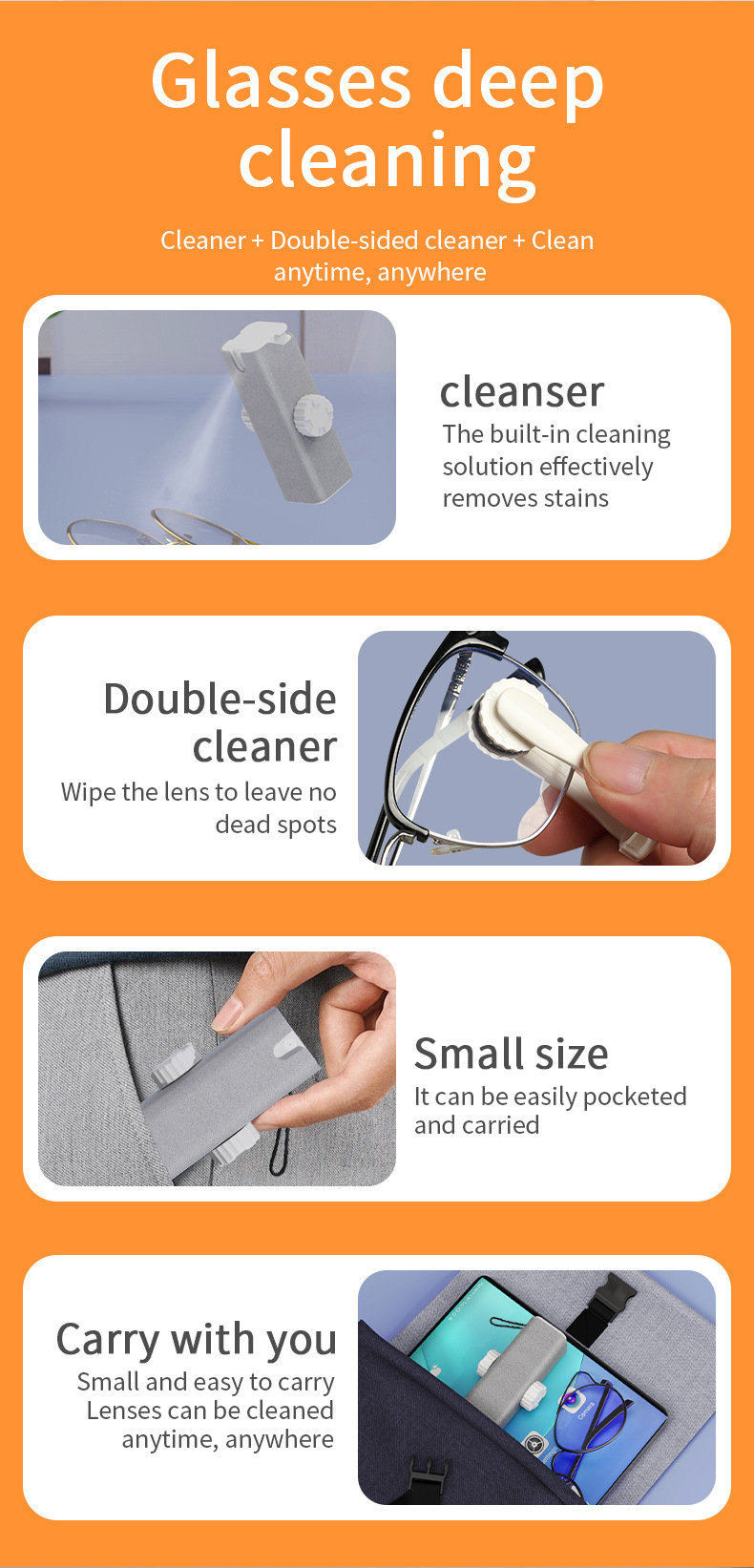 Glasses deep cleaning

Cleaner + Double-sided cleaner + Clean anytime, anywhere

cleanser
The built-in cleaning solution effectively removes stains

Double-side cleaner
Wipe the lens to leave no dead spots

Small size
It can be easily pocketed and carried

Carry with you
Small and easy to carry
Lenses can be cleaned anytime, anywhere