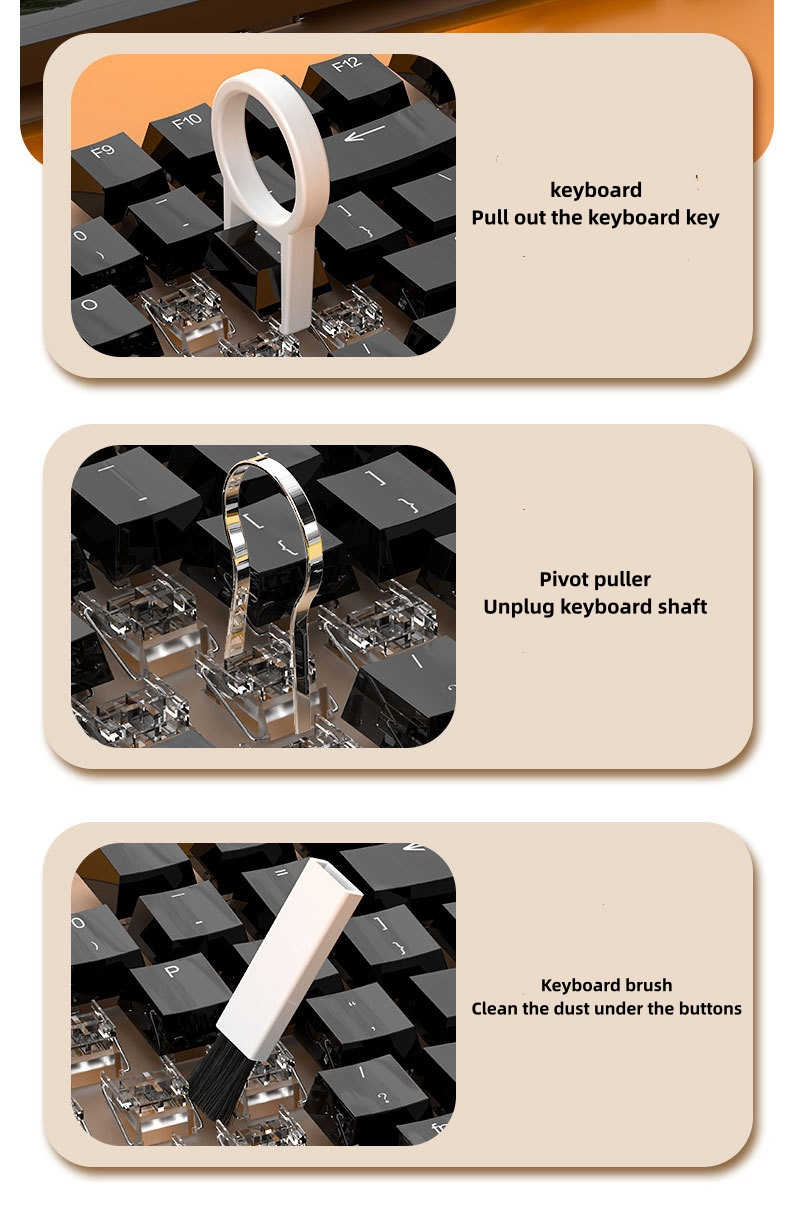 F9 F10 F12

keyboard
Pull out the keyboard key

Pivot puller
Unplug keyboard shaft

P

Keyboard brush
Clean the dust under the buttons