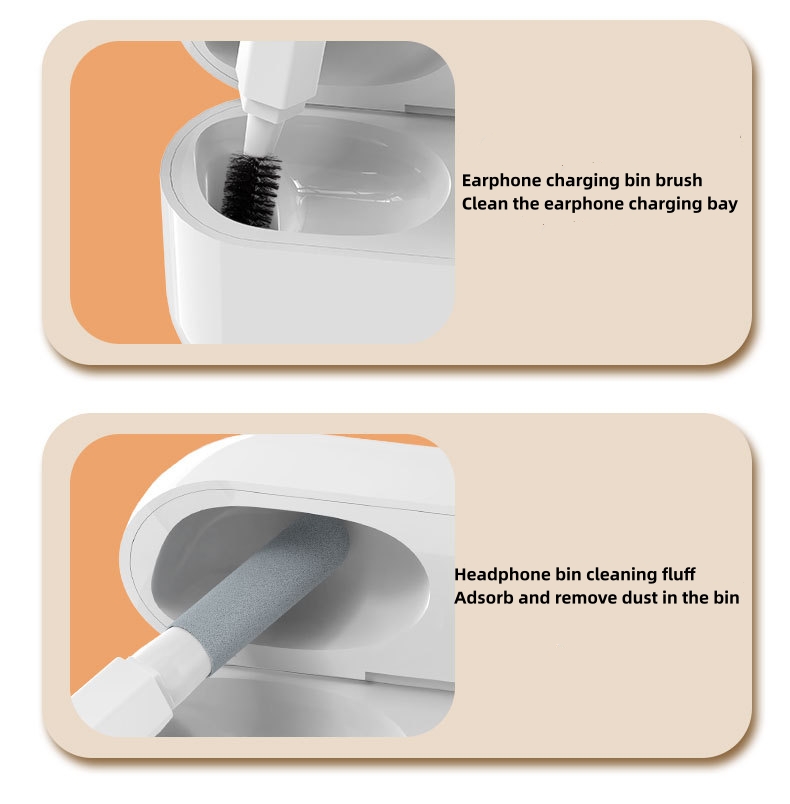 Earphone charging bin brush
Clean the earphone charging bay

Headphone bin cleaning fluff
Adsorb and remove dust in the bin