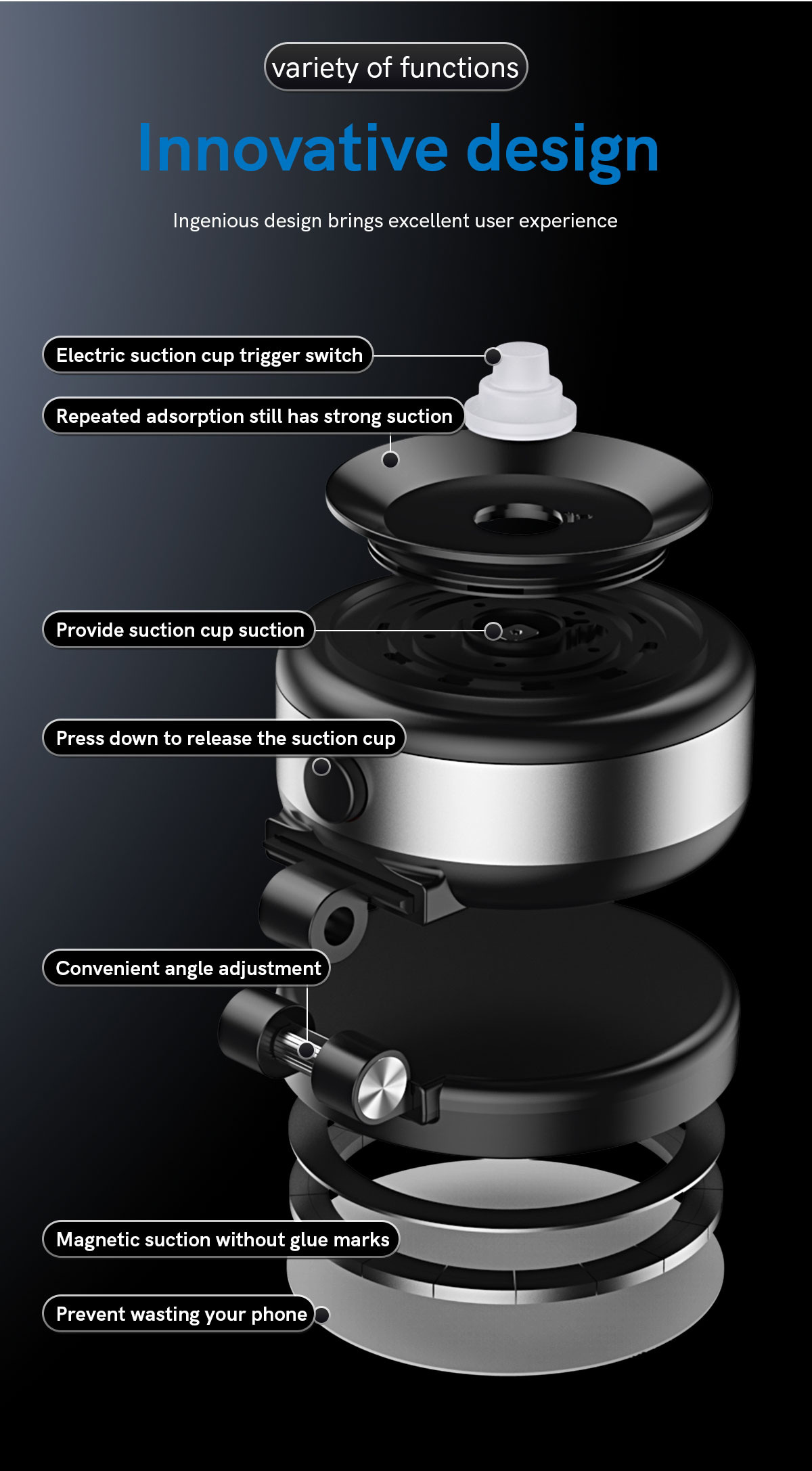 variety of functions

Innovative design

Ingenious design brings excellent user experience

Electric suction cup trigger switch

Repeated adsorption still has strong suction

Provide suction cup suction

Press down to release the suction cup

Convenient angle adjustment

Magnetic suction without glue marks

Prevent wasting your phone