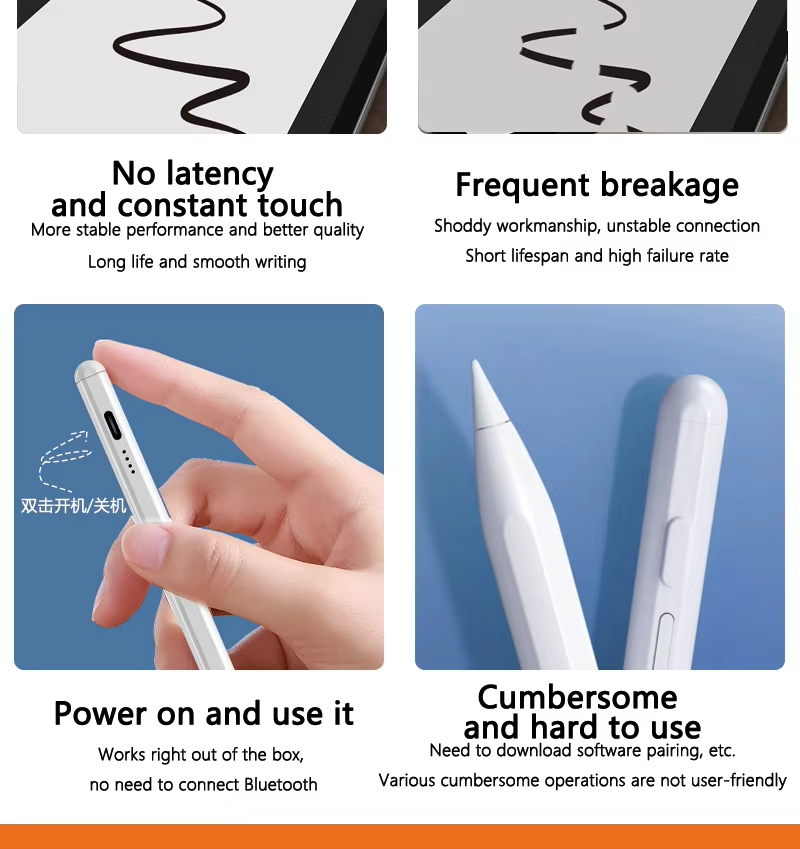 No latency
and constant touch
More stable performance and better quality
Long life and smooth writing

Frequent breakage
Shoddy workmanship, unstable connection
Short lifespan and high failure rate

双击开机/关机

Power on and use it
Works right out of the box,
no need to connect Bluetooth

Cumbersome
and hard to use
Need to download software pairing, etc.
Various cumbersome operations are not user-friendly