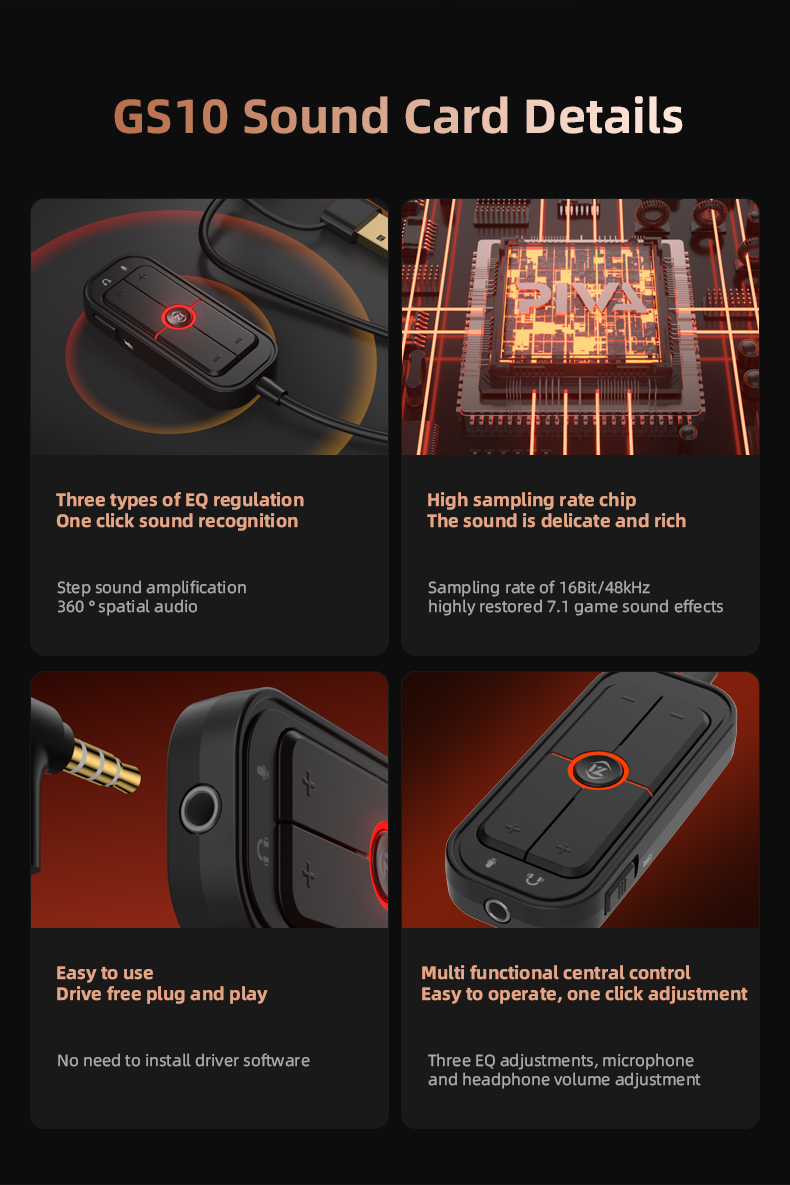 GS10 Sound Card Details

PIVA

Three types of EQ regulation
One click sound recognition

Step sound amplification
360 ° spatial audio

High sampling rate chip
The sound is delicate and rich

Sampling rate of 16Bit/48kHz
highly restored 7.1 game sound effects

Easy to use
Drive free plug and play

No need to install driver software

Multi functional central control
Easy to operate, one click adjustment

Three EQ adjustments, microphone and headphone volume adjustment