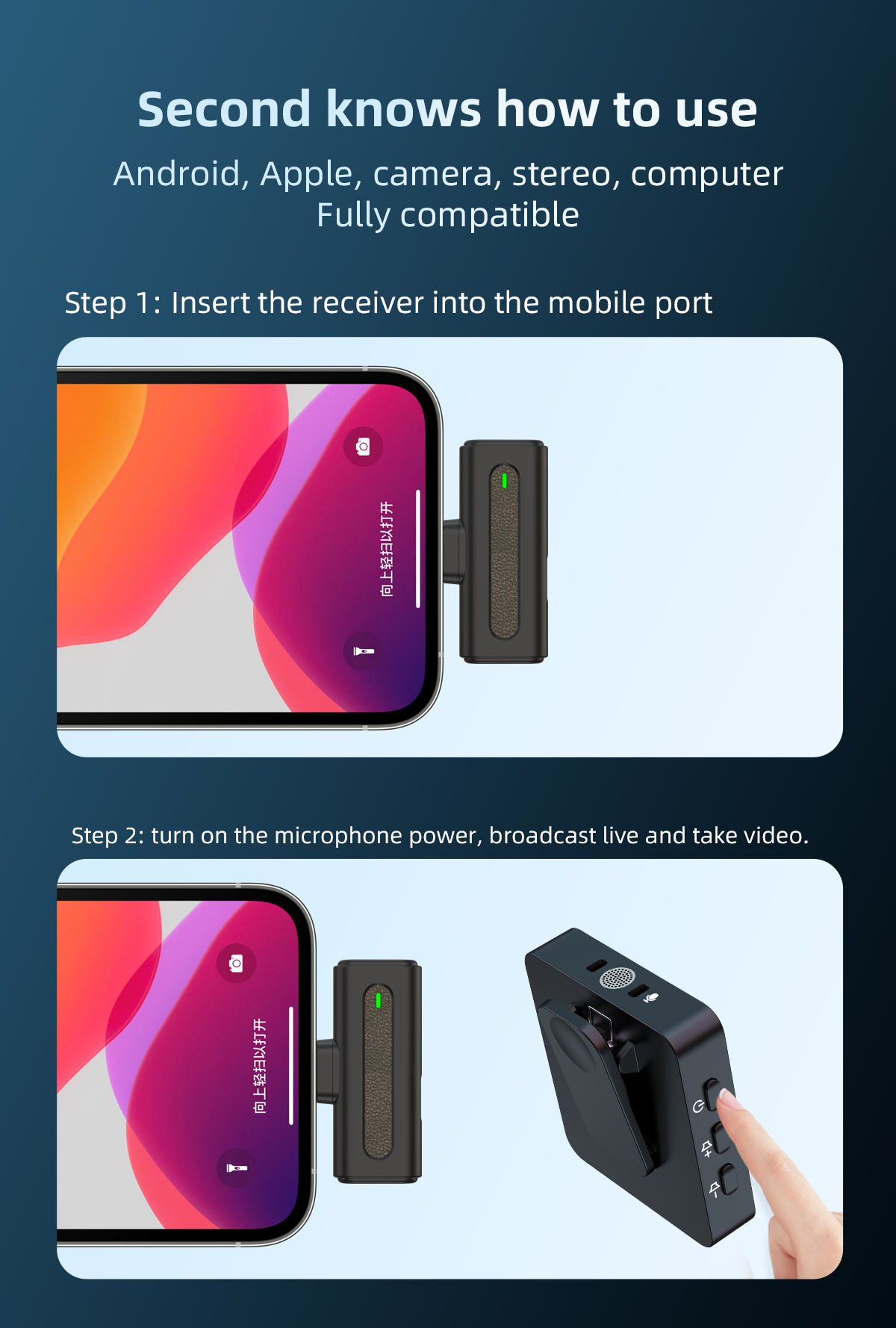 Second knows how to use

Android, Apple, camera, stereo, computer
Fully compatible

Step 1: Insert the receiver into the mobile port

向上轻扫以打开

Step 2: turn on the microphone power, broadcast live and take video.

向上轻扫以打开