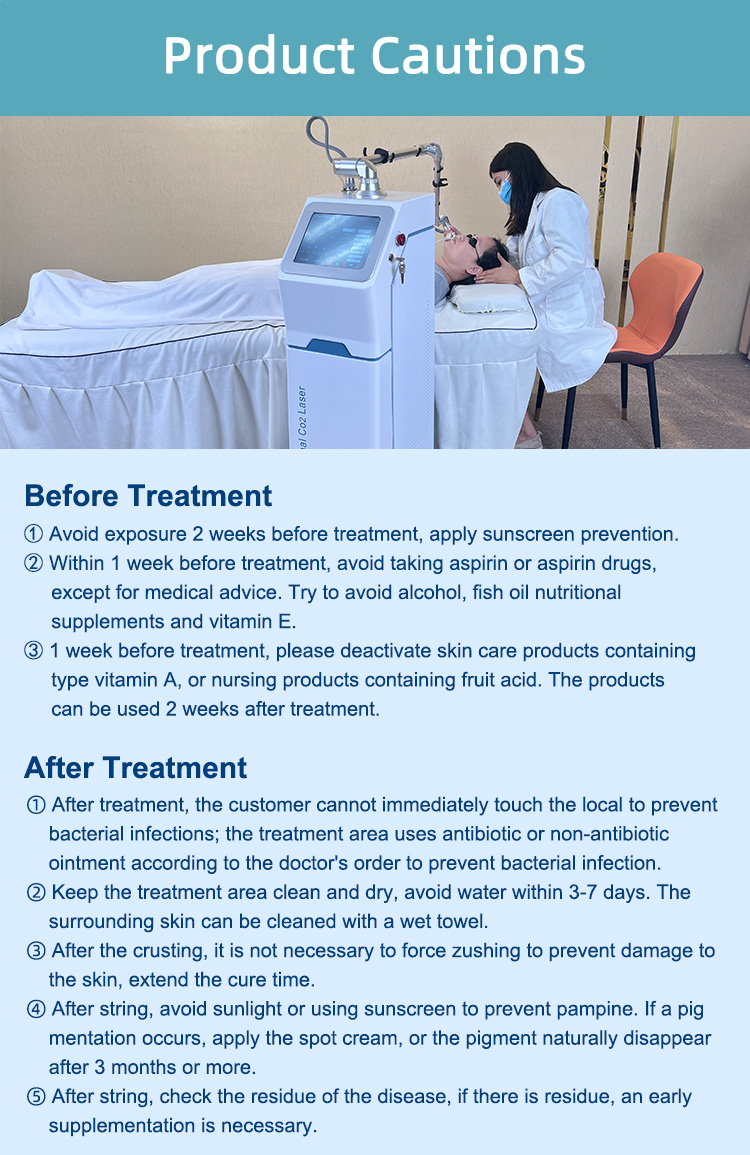 Product Cautions

al Co2 Laser

Before Treatment

① Avoid exposure 2 weeks before treatment, apply sunscreen prevention.
② Within 1 week before treatment, avoid taking aspirin or aspirin drugs, except for medical advice. Try to avoid alcohol, fish oil nutritional supplements and vitamin E.
③ 1 week before treatment, please deactivate skin care products containing type vitamin A, or nursing products containing fruit acid. The products can be used 2 weeks after treatment.

After Treatment

① After treatment, the customer cannot immediately touch the local to prevent bacterial infections; the treatment area uses antibiotic or non-antibiotic ointment according to the doctor's order to prevent bacterial infection.
② Keep the treatment area clean and dry, avoid water within 3-7 days. The surrounding skin can be cleaned with a wet towel.
③ After the crusting, it is not necessary to force zushing to prevent damage to the skin, extend the cure time.
④ After string, avoid sunlight or using sunscreen to prevent pampine. If a pig mentation occurs, apply the spot cream, or the pigment naturally disappear after 3 months or more.
⑤ After string, check the residue of the disease, if there is residue, an early supplementation is necessary.