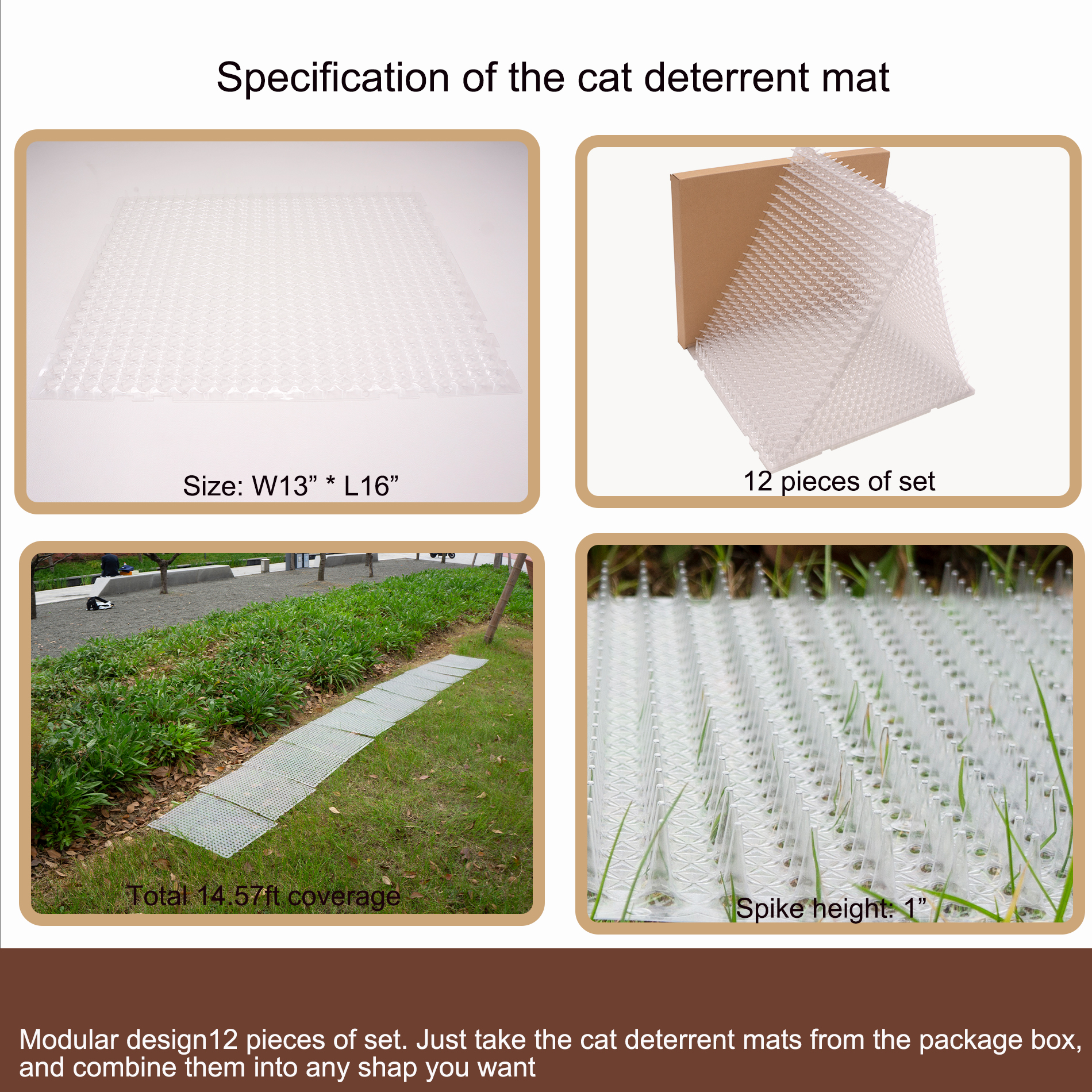 Specification of the cat deterrent mat

Size: W13” * L16”

12 pieces of set

Total 14.57ft coverage

Spike height: 1”

Modular design12 pieces of set. Just take the cat deterrent mats from the package box, and combine them into any shap you want