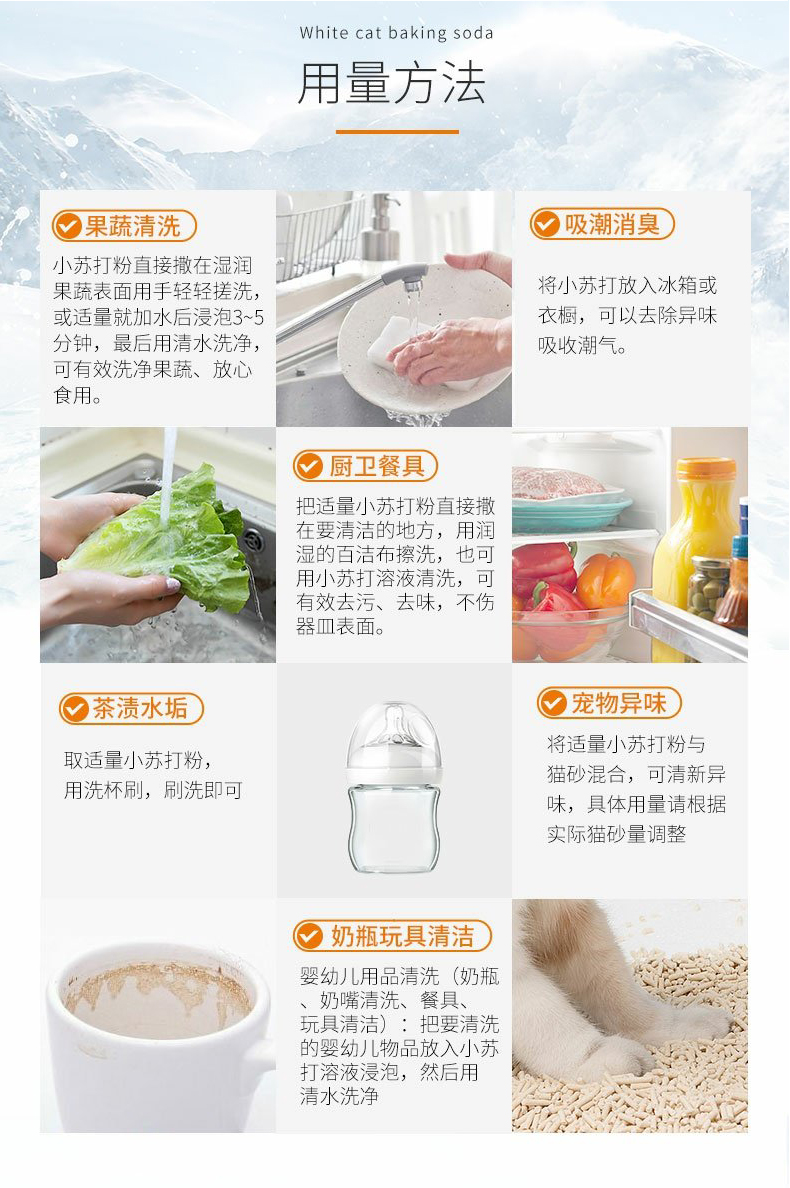 White cat baking soda

用量方法

果蔬清洗

小苏打粉直接撒在湿润果蔬表面用手轻轻搓洗，或适量就加水后浸泡3~5分钟，最后用清水洗净，可有效洗净果蔬、放心食用。

吸潮消臭

将小苏打放入冰箱或衣橱，可以去除异味吸收潮气。

厨卫餐具

把适量小苏打粉直接撒在要清洁的地方，用润湿的百洁布擦洗，也可用小苏打溶液清洗，可有效去污、去味，不伤器皿表面。

茶渍水垢

取适量小苏打粉，用洗杯刷，刷洗即可

宠物异味

将适量小苏打粉与猫砂混合，可清新异味，具体用量请根据实际猫砂量调整

奶瓶玩具清洁

婴幼儿用品清洗（奶瓶、奶嘴清洗、餐具、玩具清洁）：把要清洗的婴幼儿物品放入小苏打溶液浸泡，然后用清水洗净