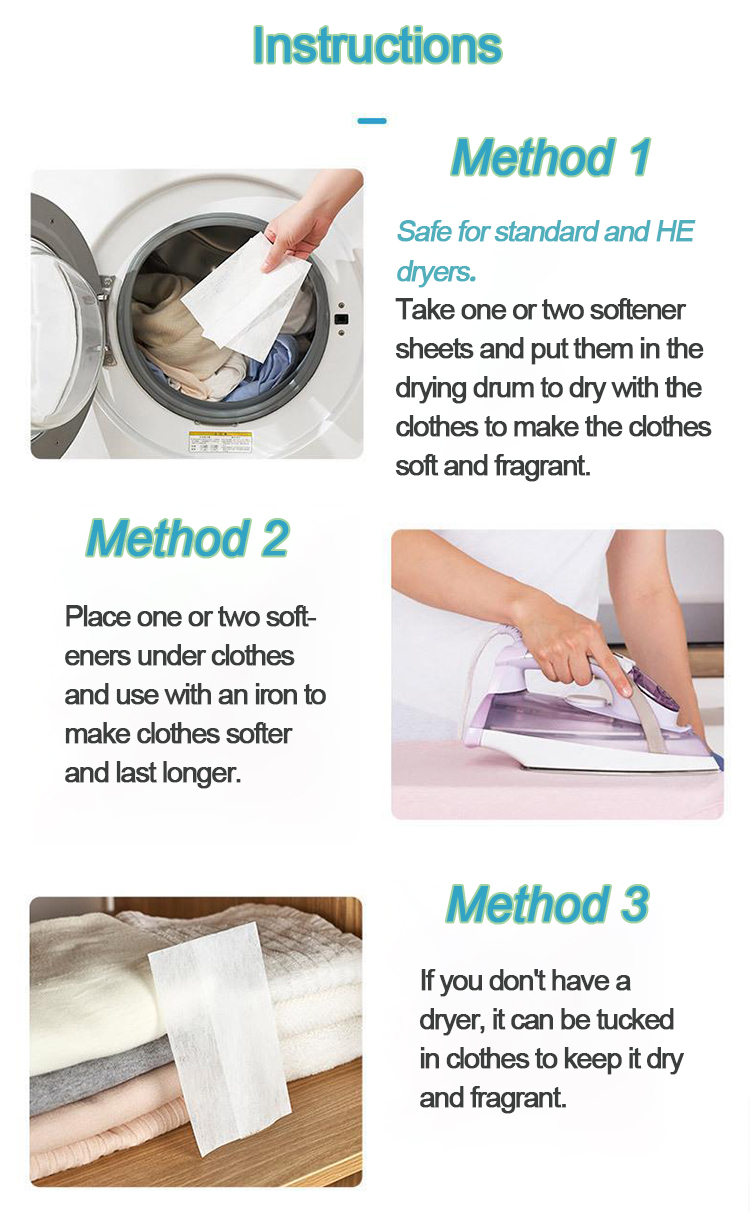 Instructions

Method 1

Safe for standard and HE dryers.

Take one or two softener sheets and put them in the drying drum to dry with the clothes to make the clothes soft and fragrant.

Method 2

Place one or two softeners under clothes and use with an iron to make clothes softer and last longer.

Method 3

If you don't have a dryer, it can be tucked in clothes to keep it dry and fragrant.